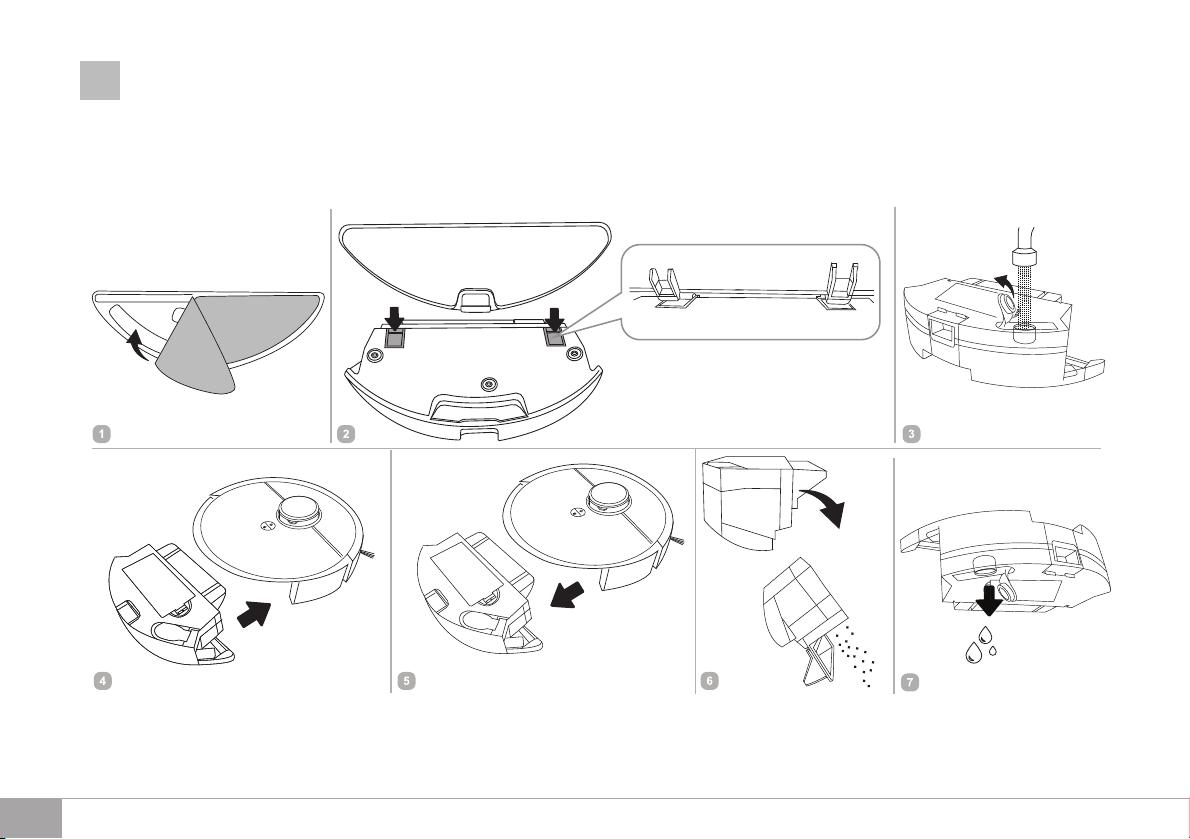 1

2

3

4

5

6

7