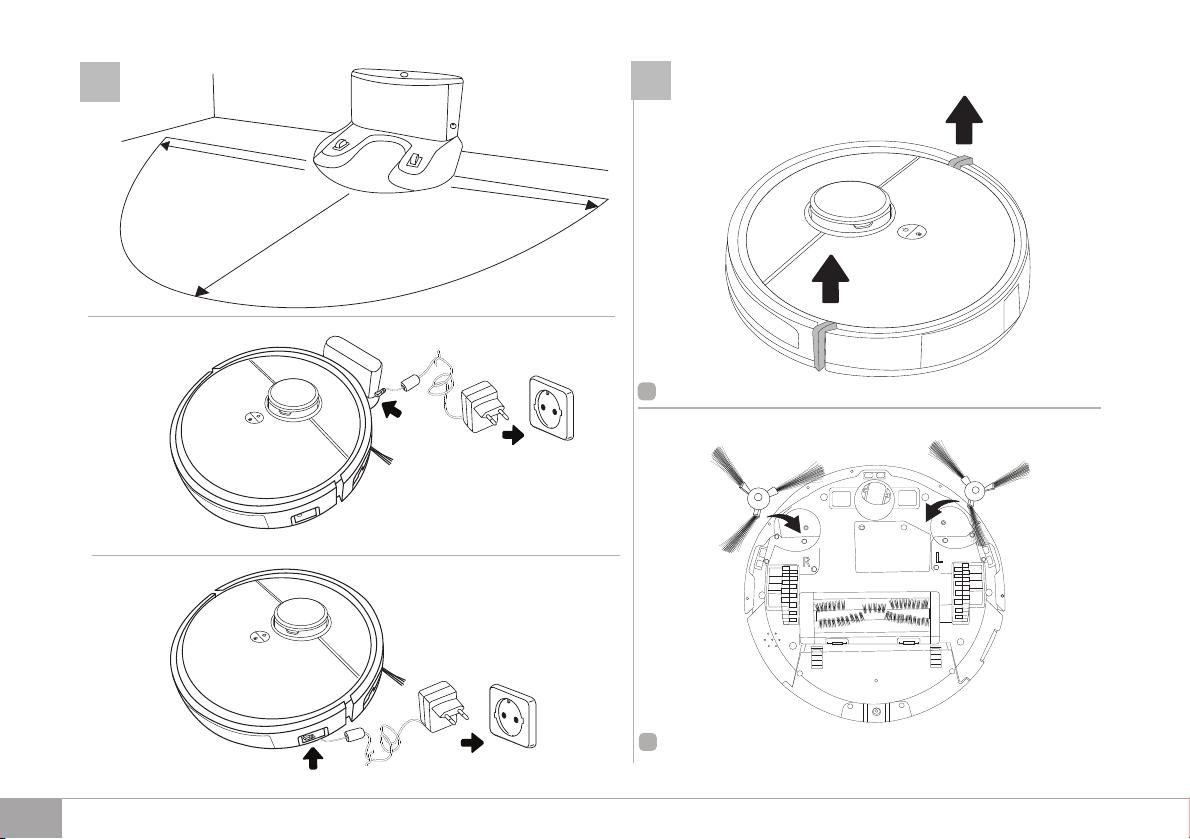 R

L