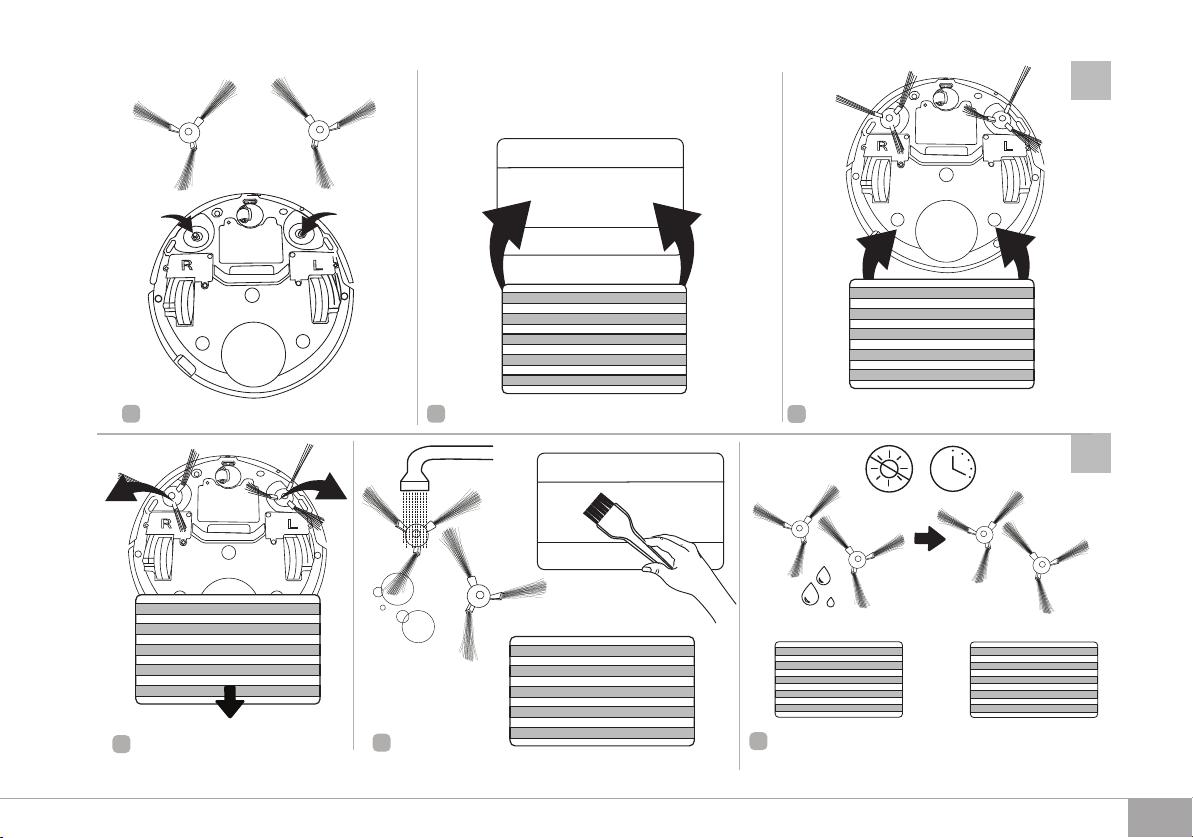 R L

R L

R L