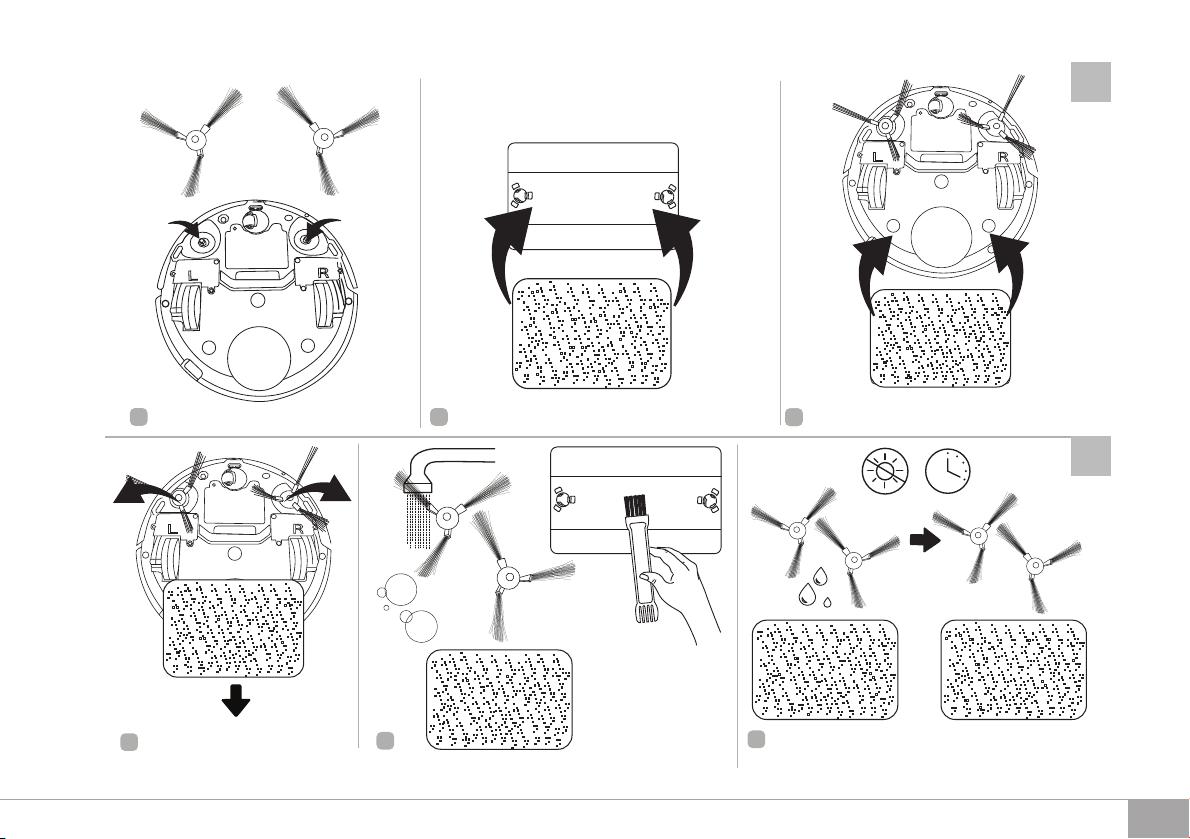 L R

L R

L R