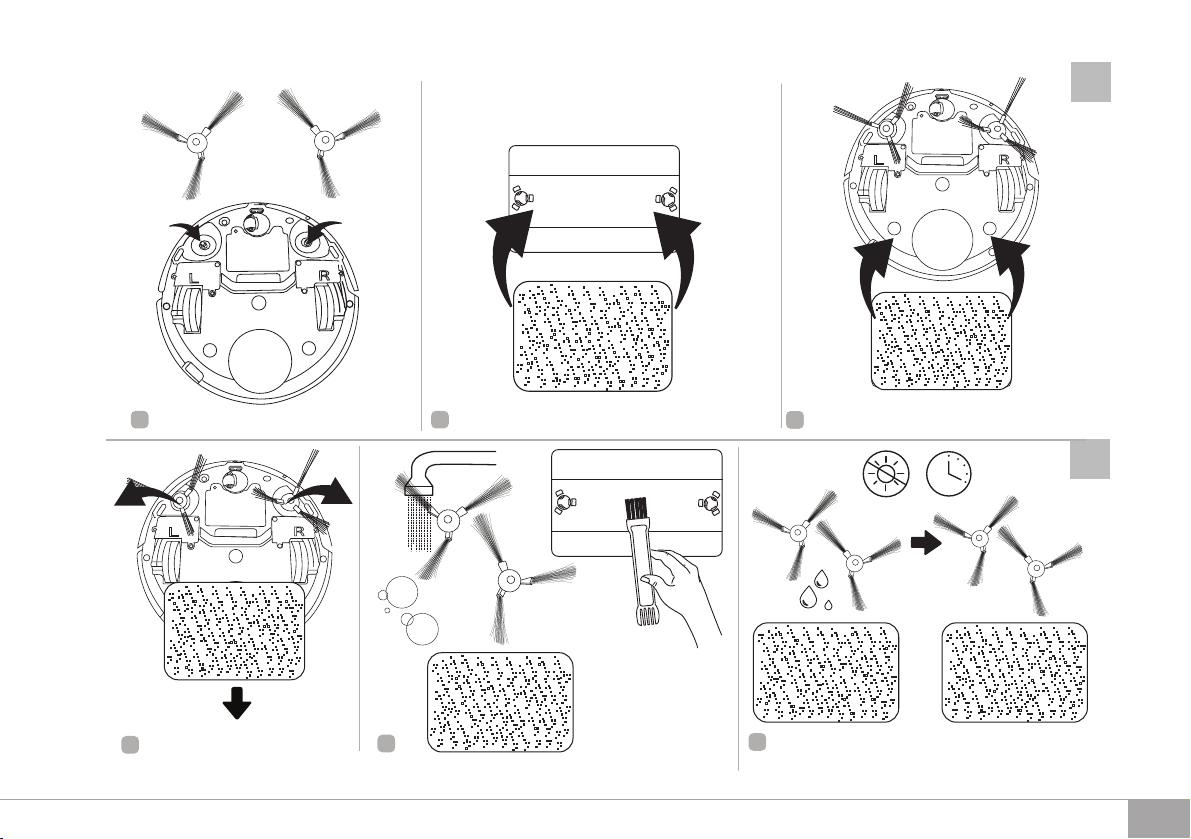 L R

L R

L R