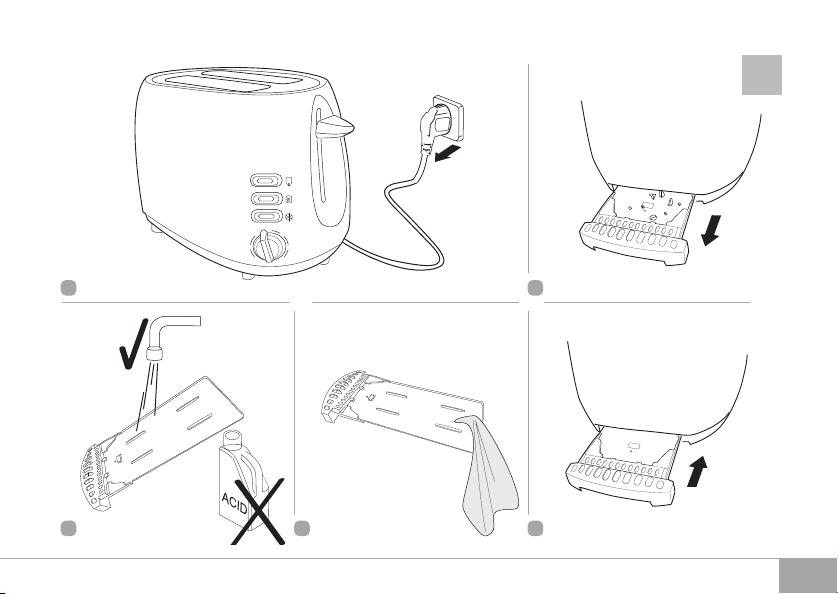 ACID