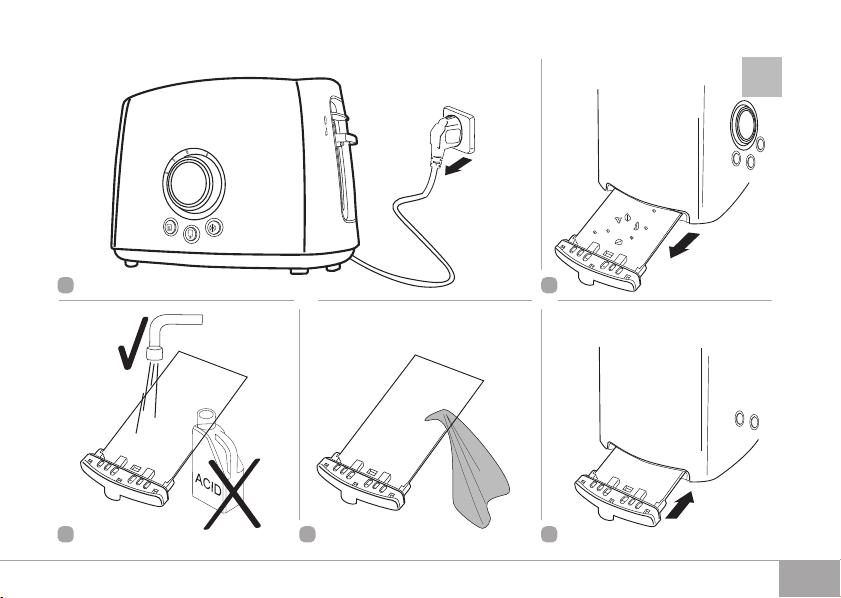 ACID