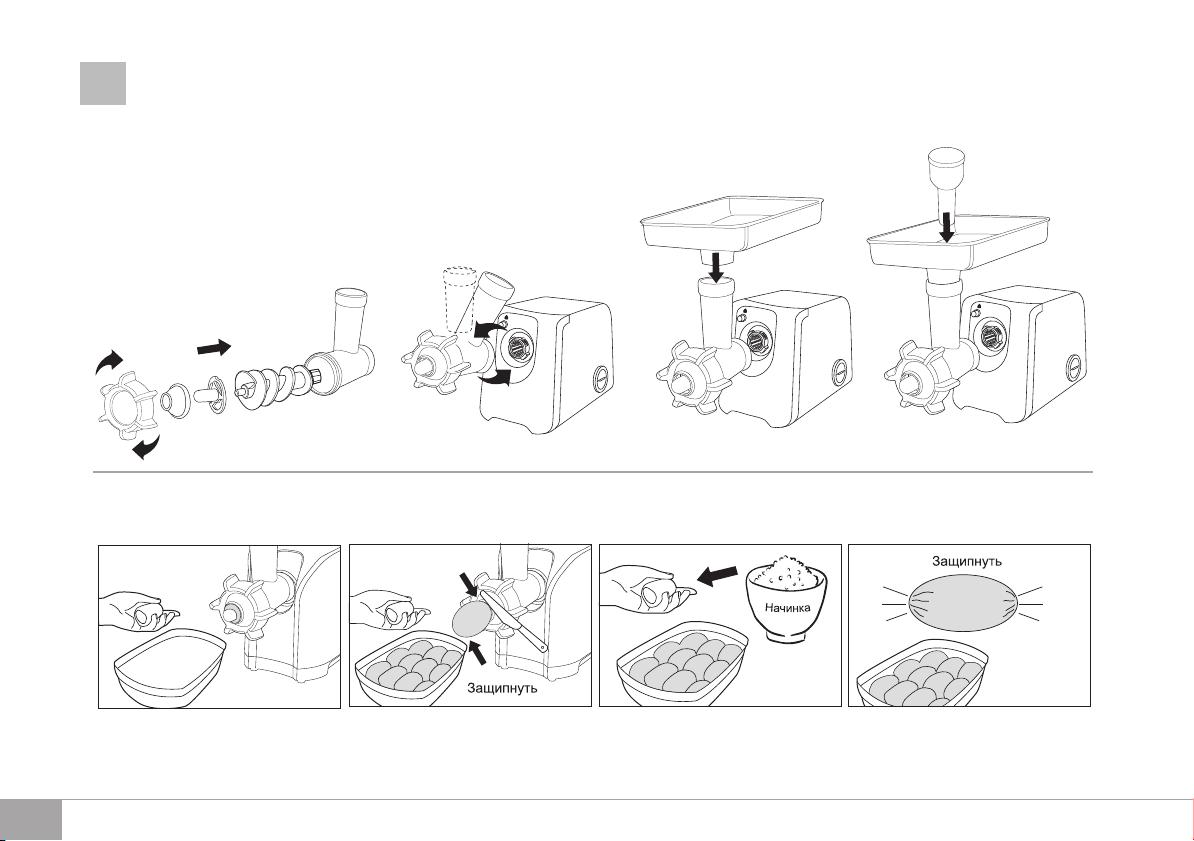 Защипнуть

Начинка

Защипнуть