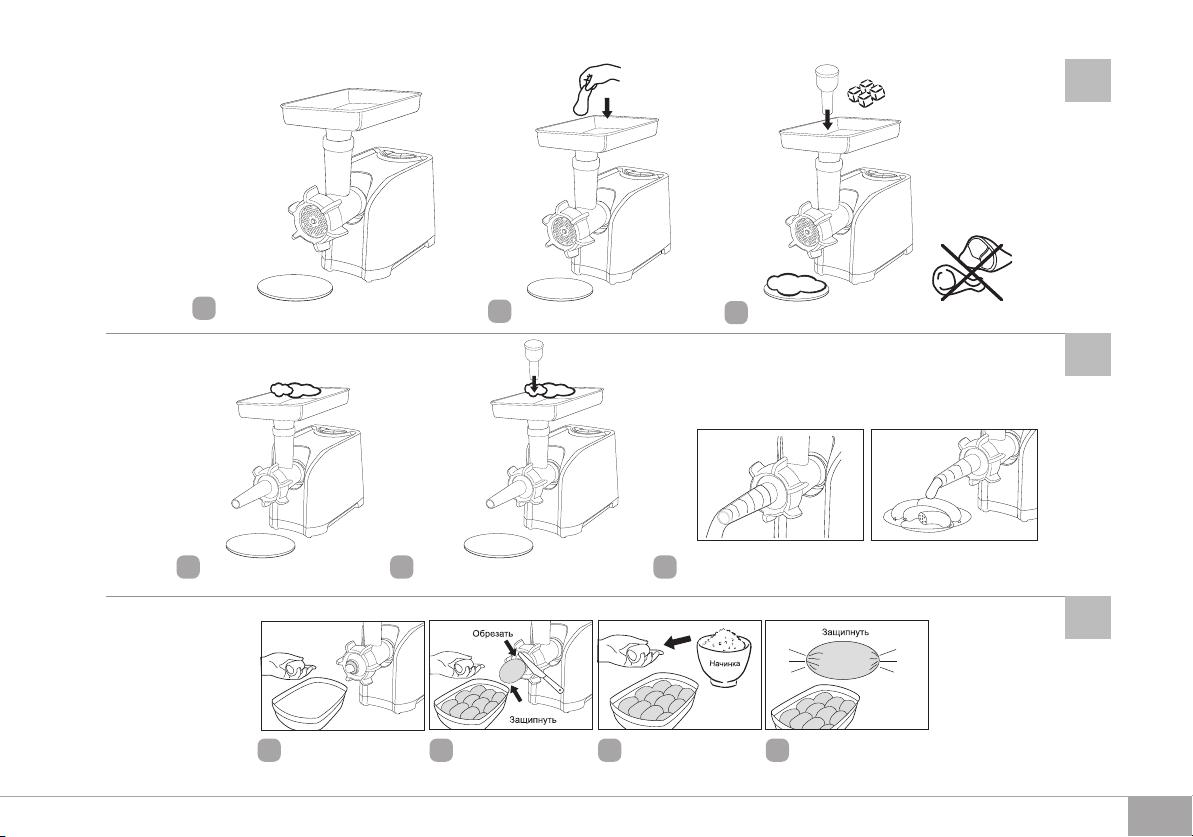 Обрезать

Защипнуть

Начинка

Защипнуть