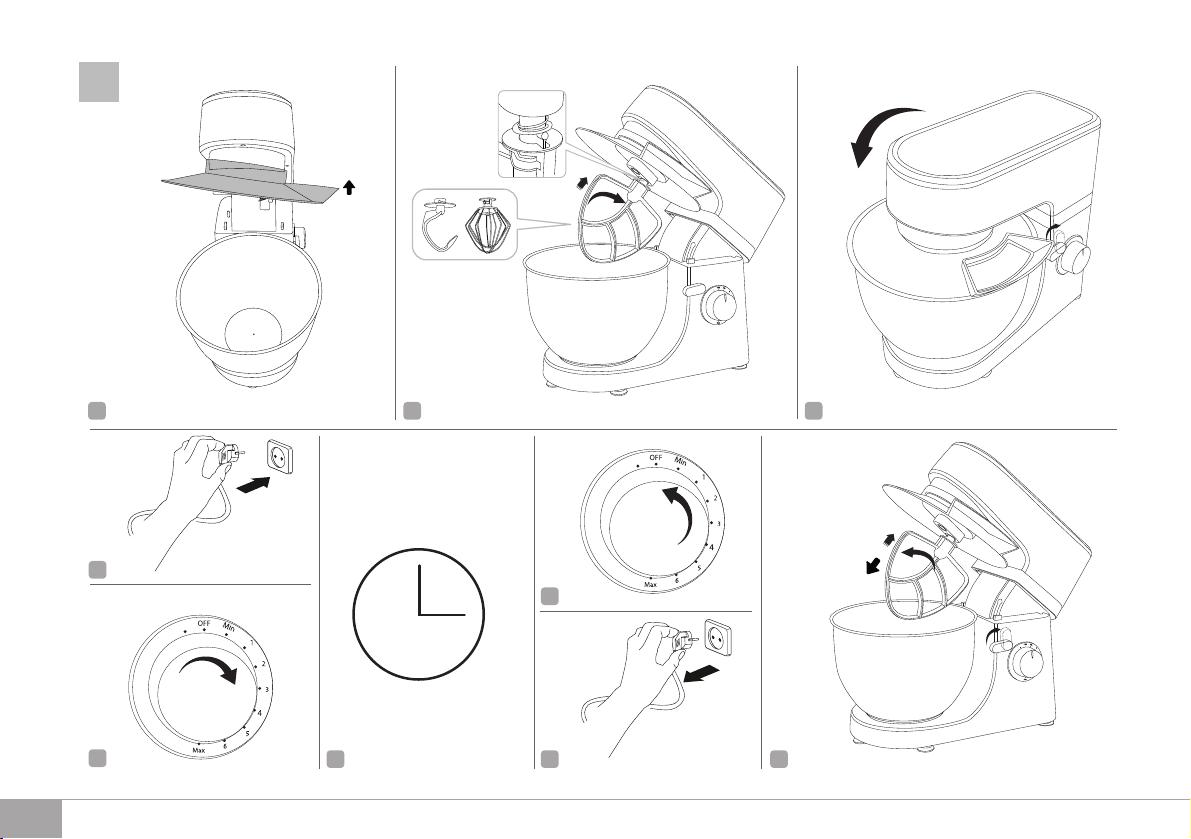 OFF Min 1 2 3 4 5 6 Max

OFF Min 1 2 3 4 5 6 Max