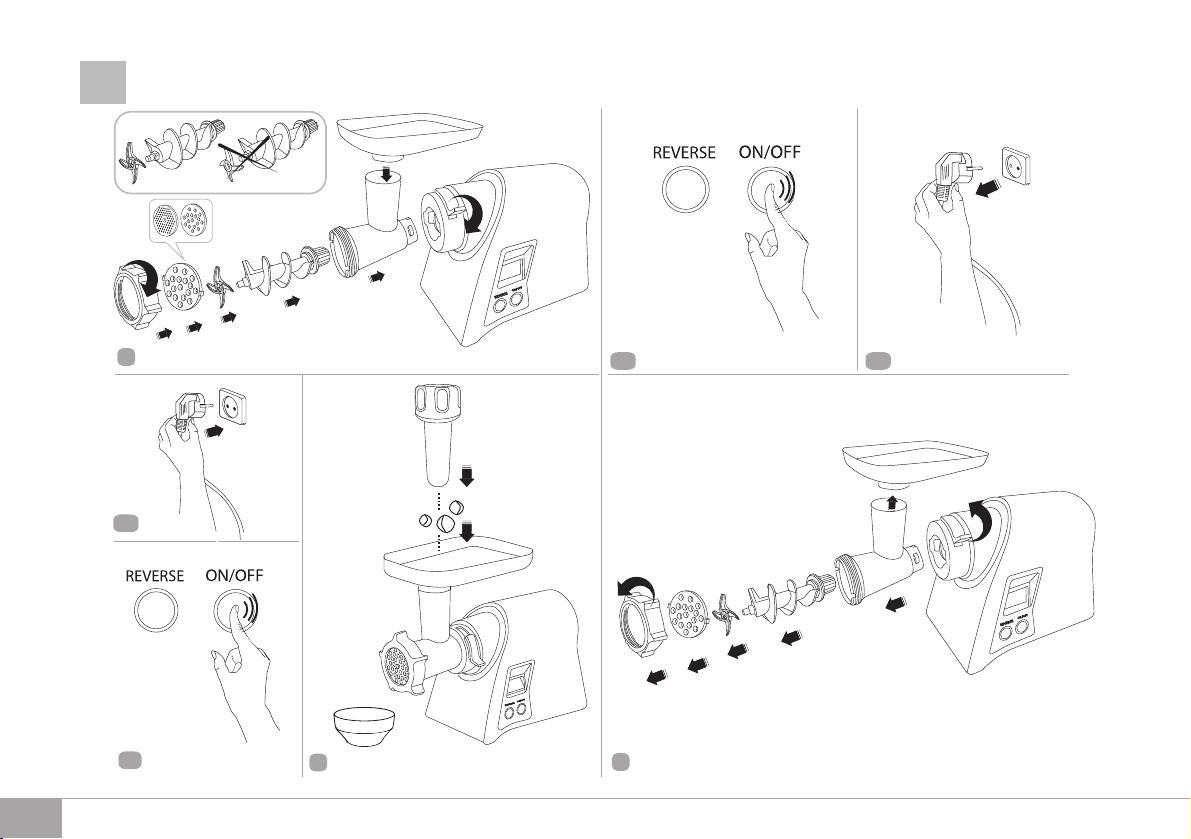 REVERSE ON/OFF

REVERSE ON/OFF