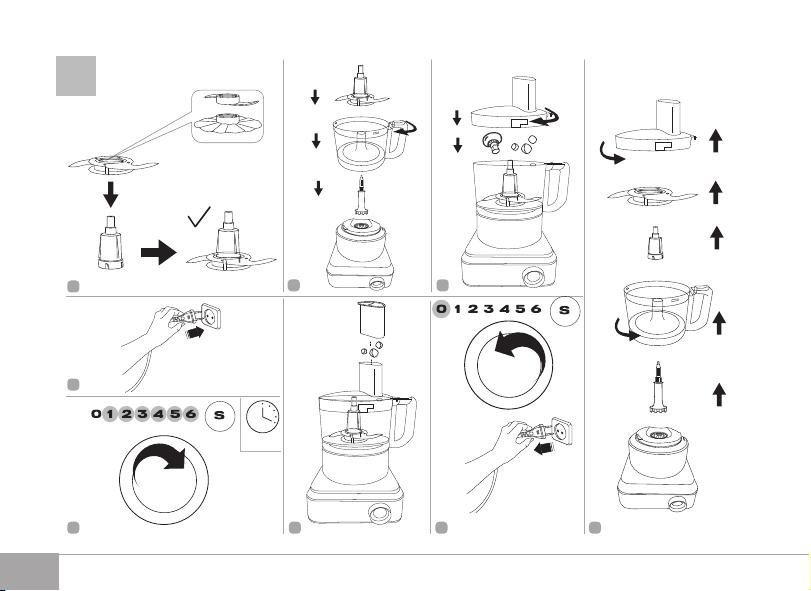 0 1 2 3 4 5 6 S

0 1 2 3 4 5 6 S