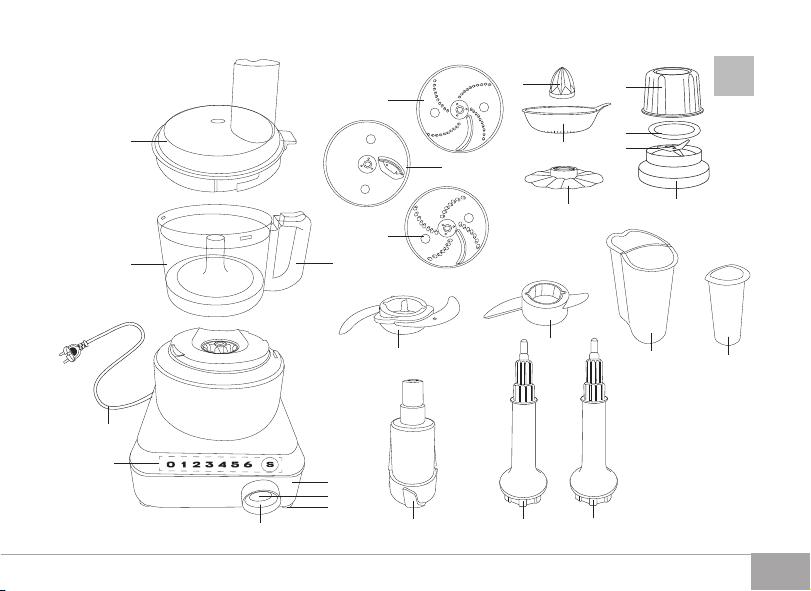 0 1 2 3 4 5 6 S