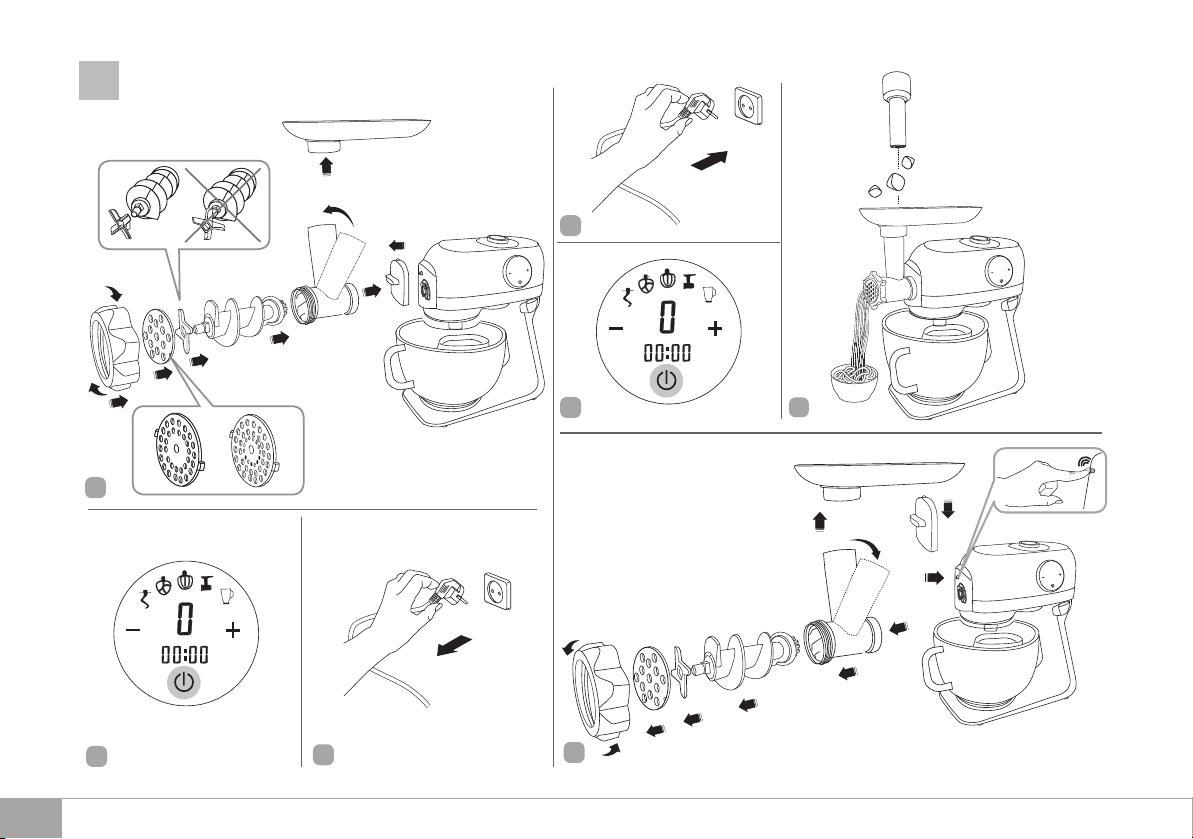 0
00:00

0
00:00