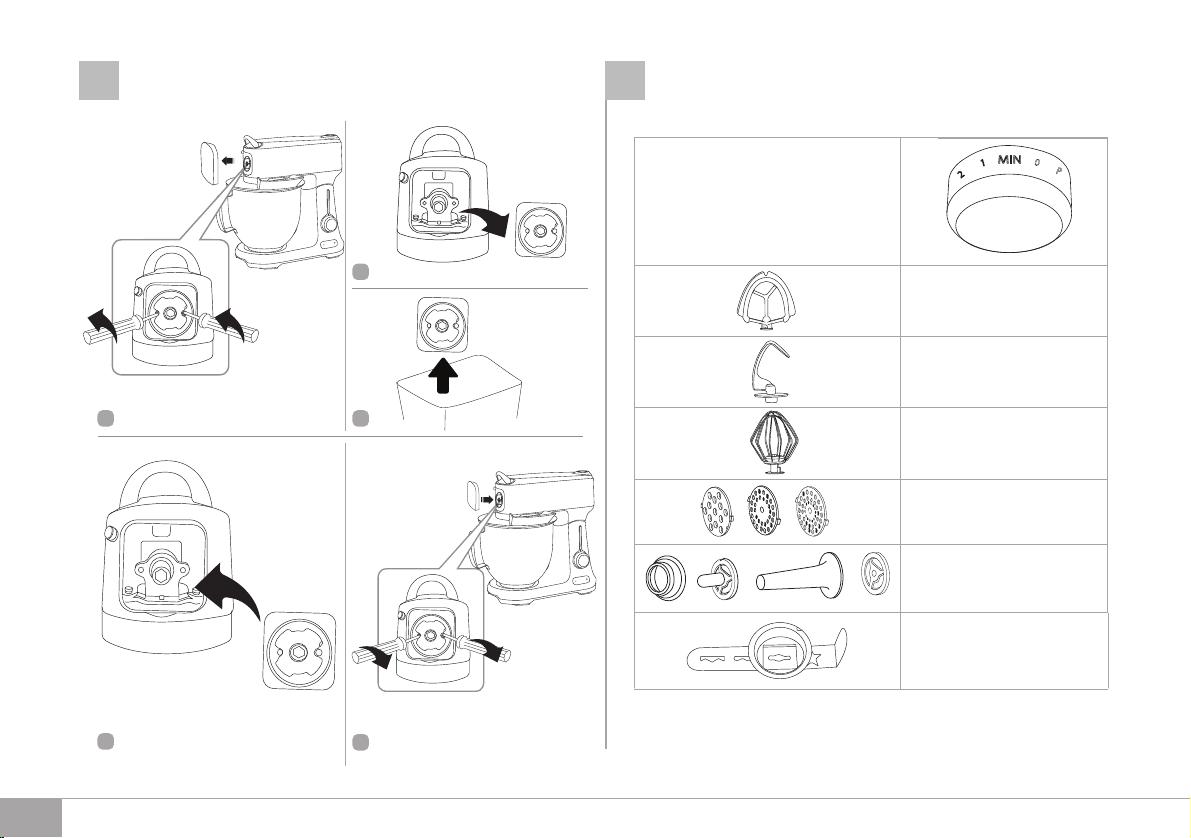 2 1 MIN 0 P