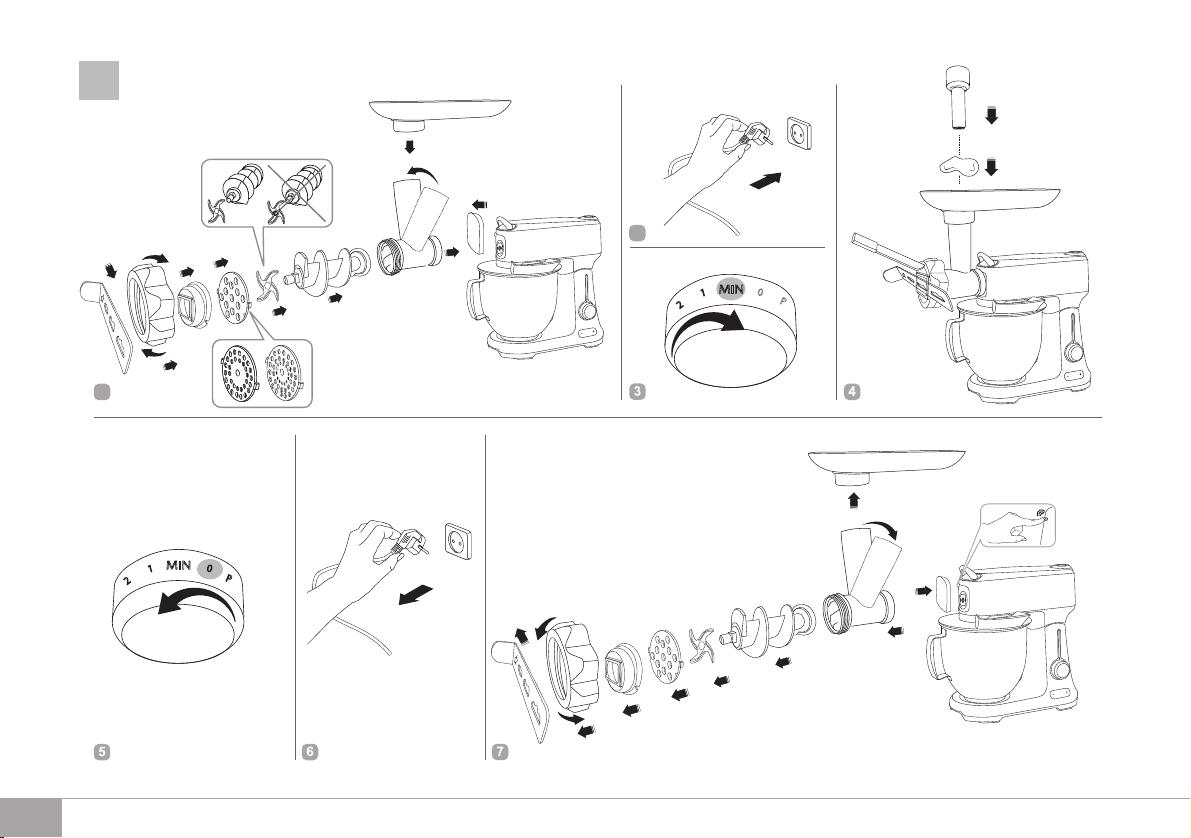 2 1 MIN 0 P

3

4

2 1 MIN 0 P

5

6

7