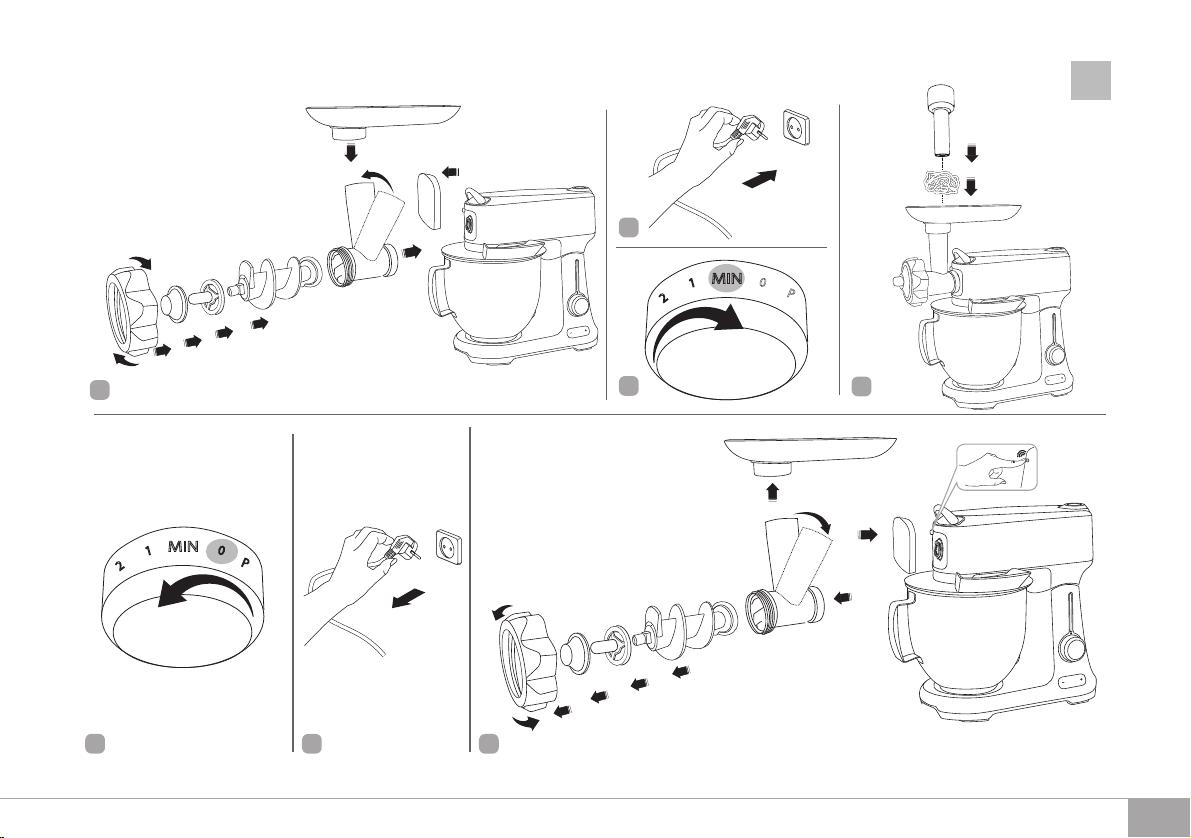 2 1 MIN 0 P

2 1 MIN 0 P