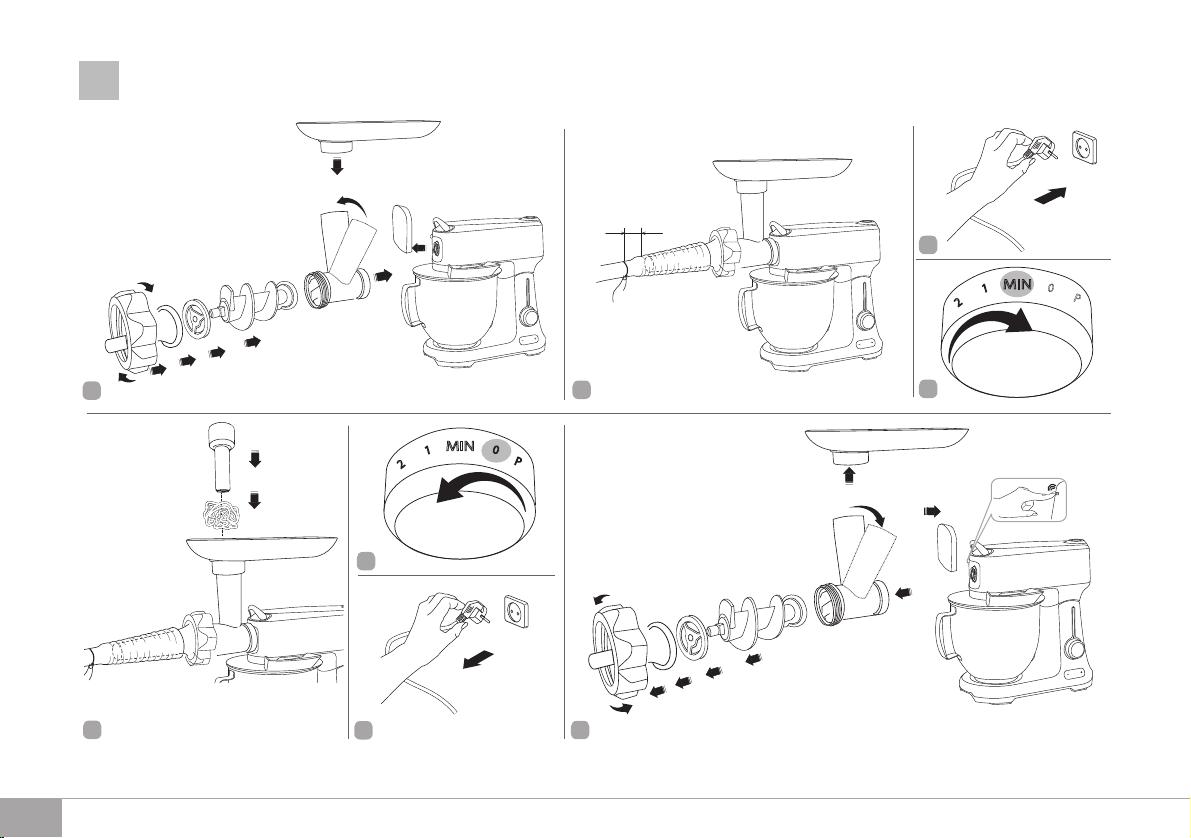 2 1 MIN 0 P

2 1 MIN 0 P