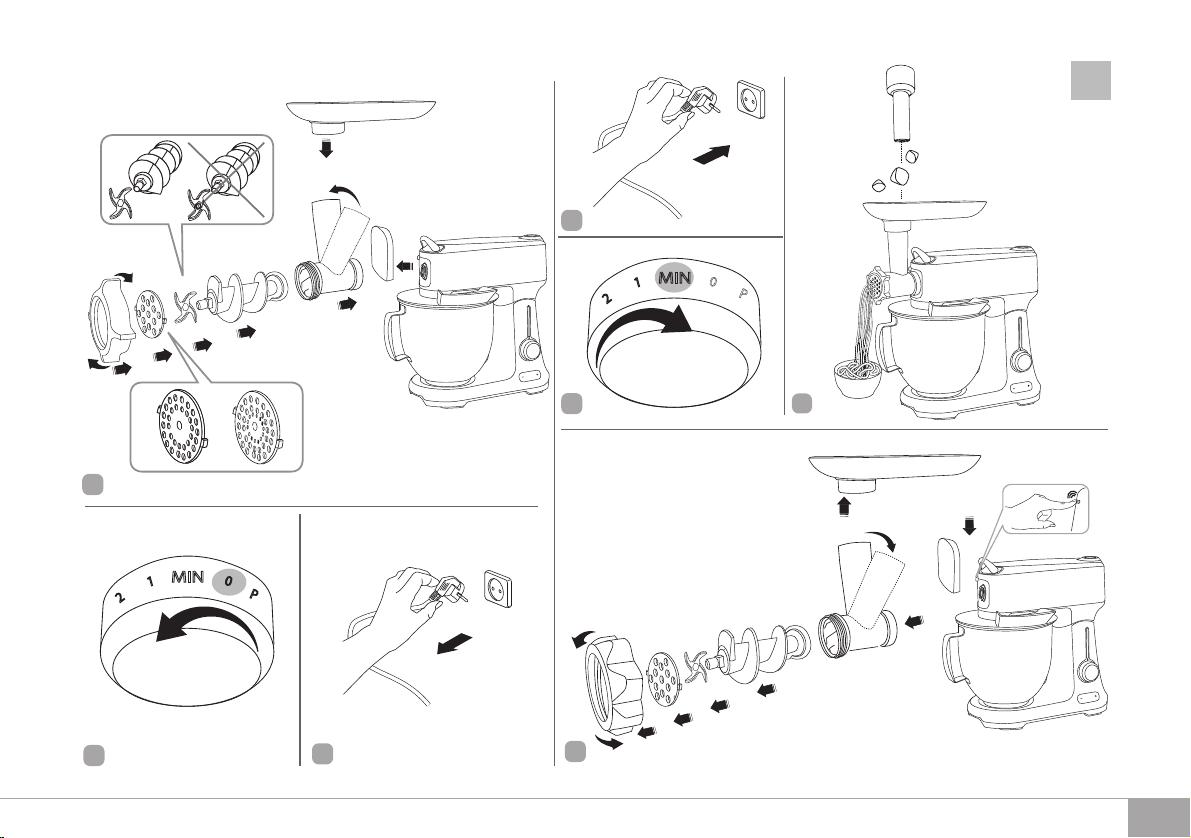 2 1 MIN 0 P

2 1 MIN 0 P