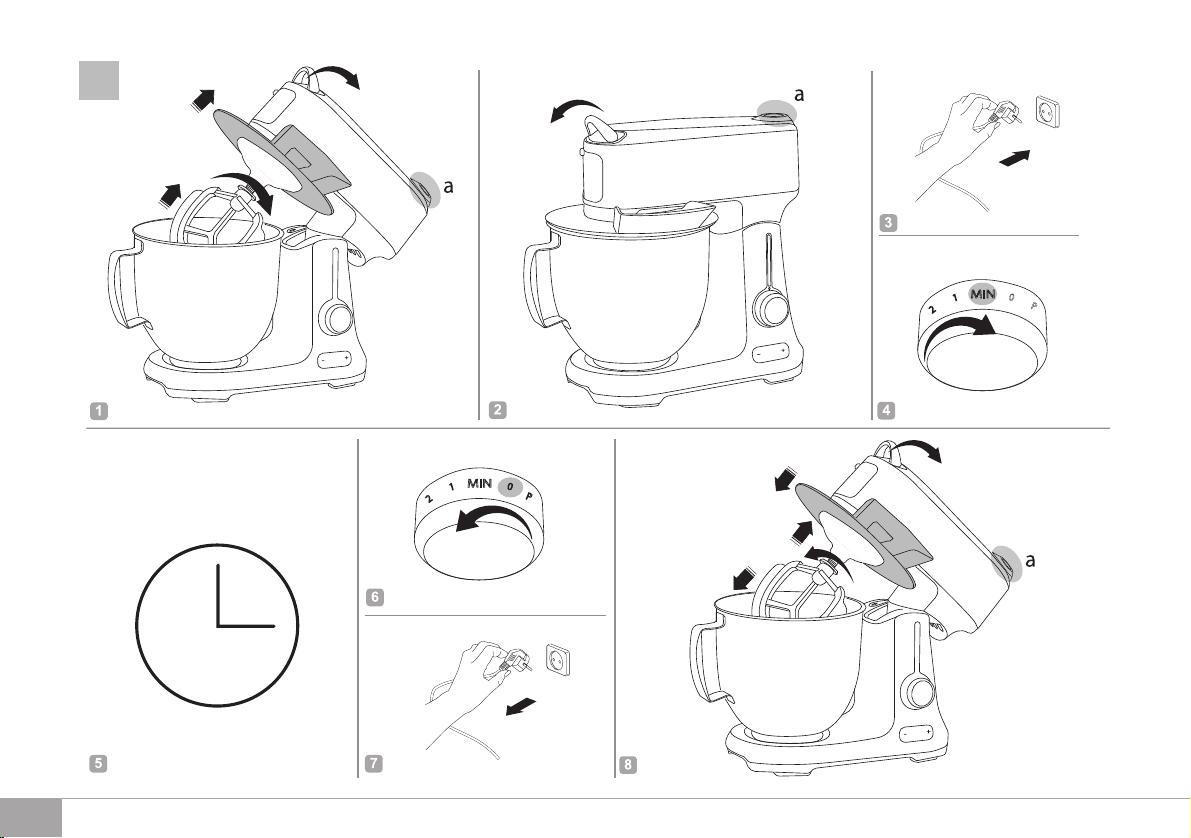 a

1

a

2

3

2 1 MIN 0 P

4

5

2 1 MIN 0 P

6

7

a

8