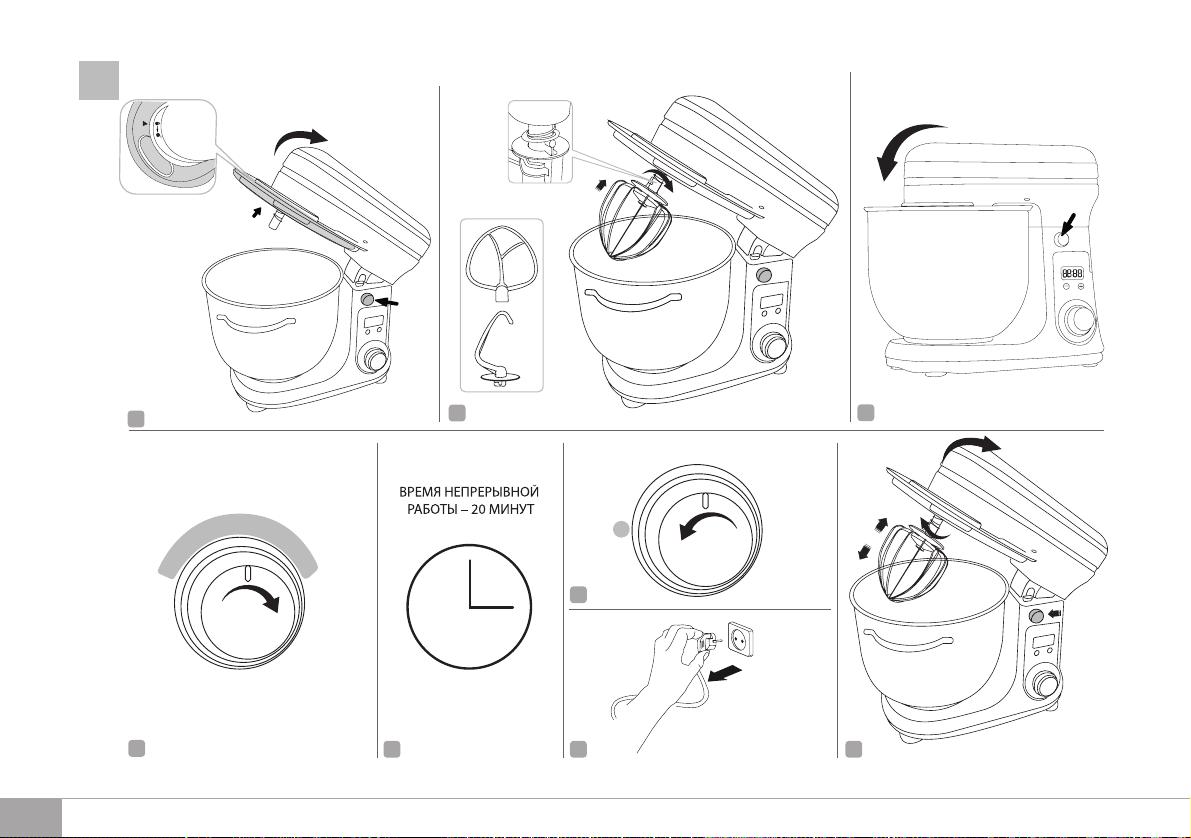 ВРЕМЯ НЕПРЕРЫВНОЙ РАБОТЫ – 20 МИНУТ