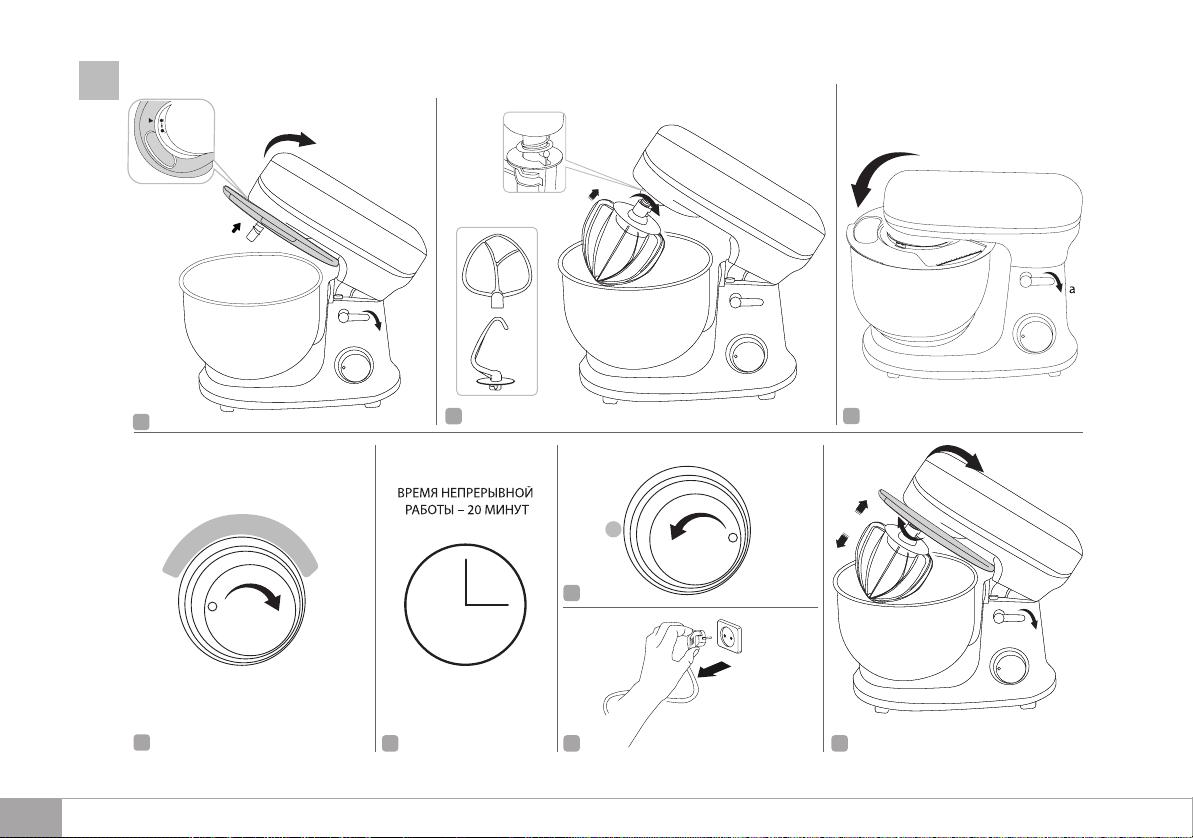 a

ВРЕМЯ НЕПРЕРЫВНОЙ РАБОТЫ – 20 МИНУТ