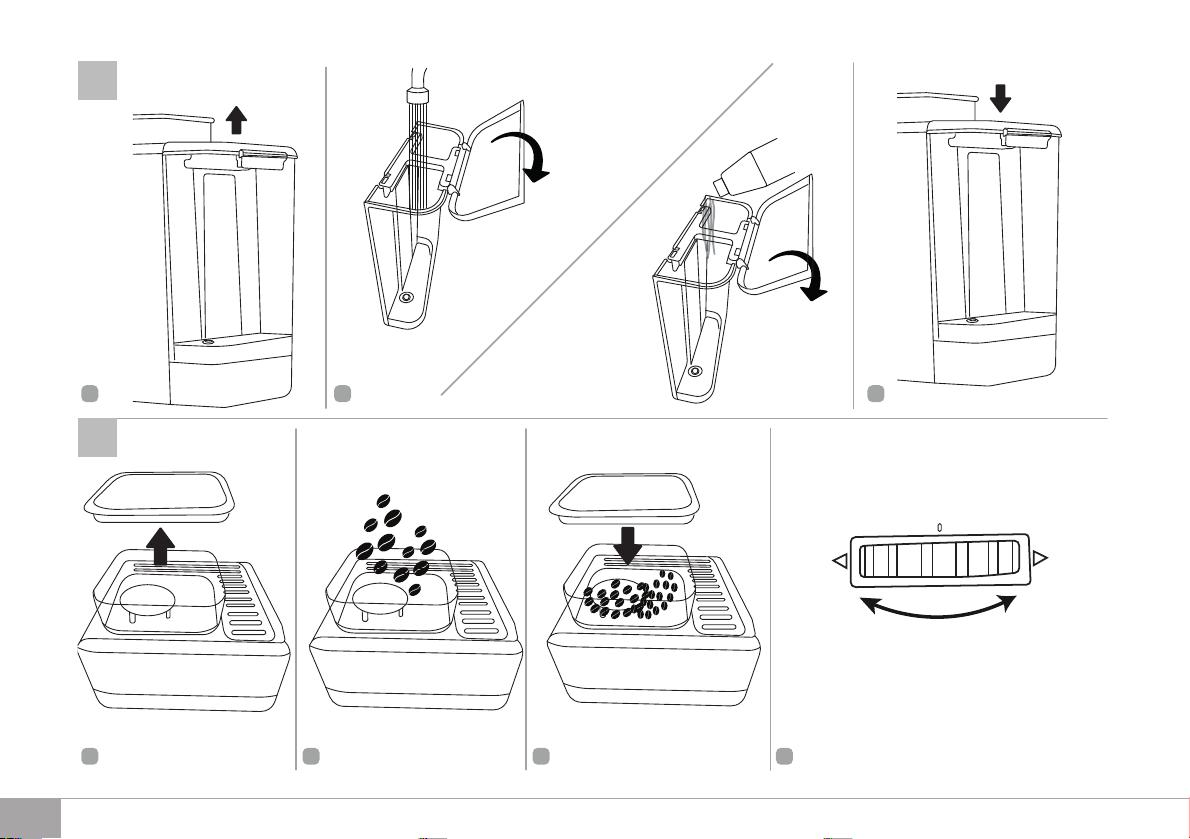 0