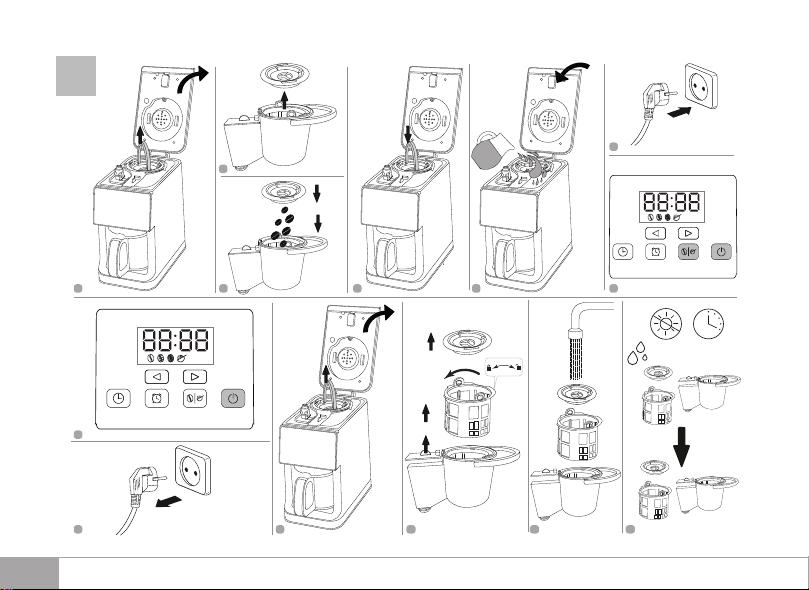 88:88

88:88