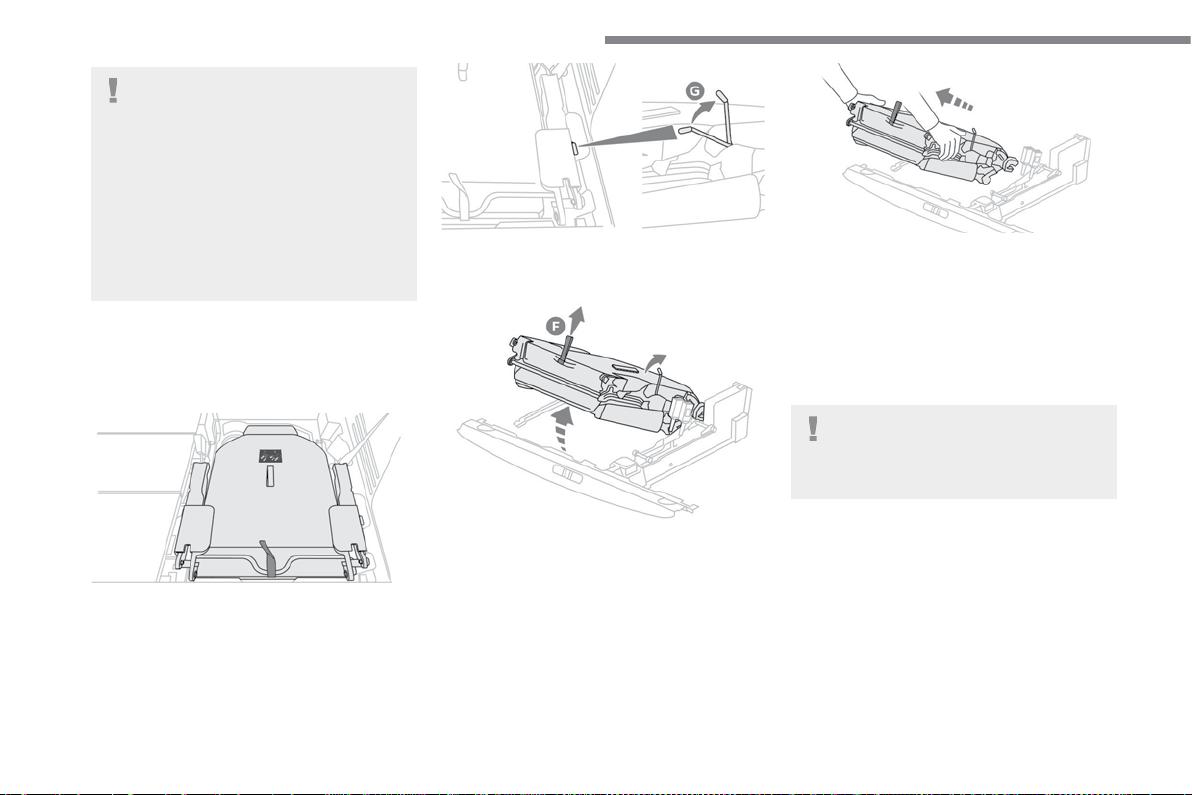 G

F