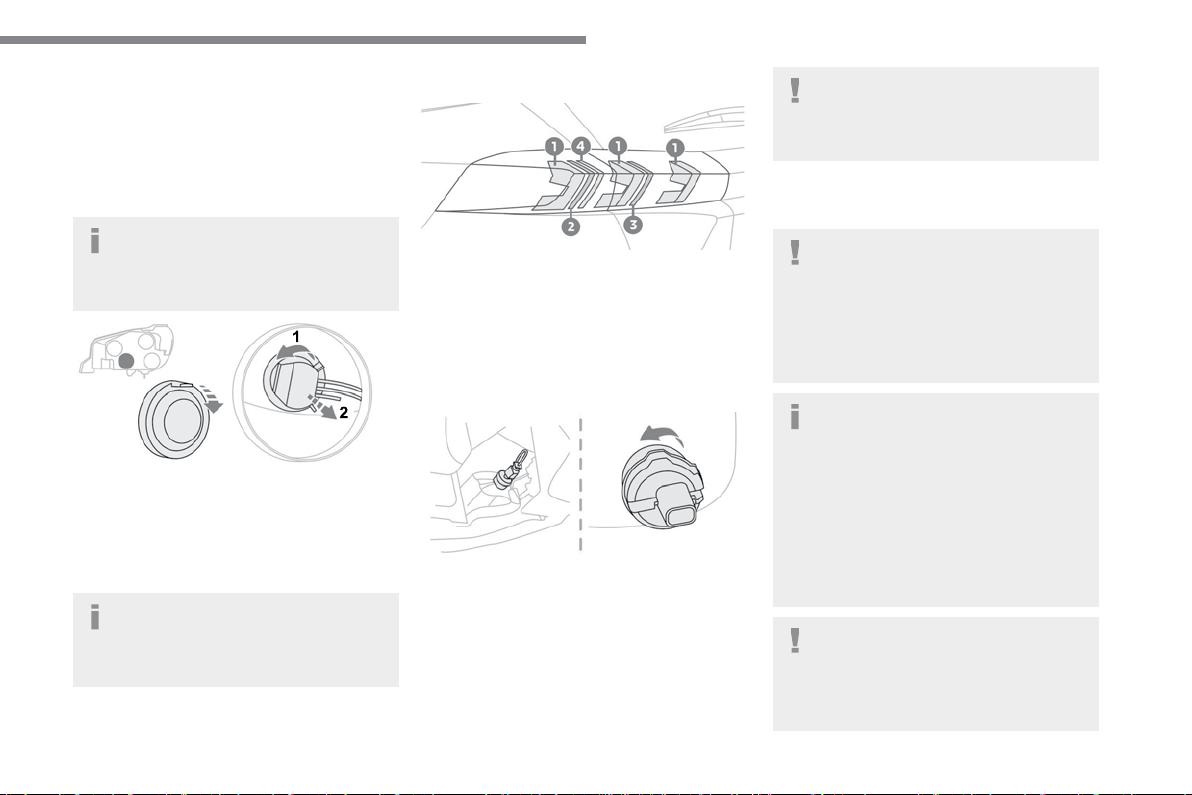 1
2

1 4 1 1
2 3