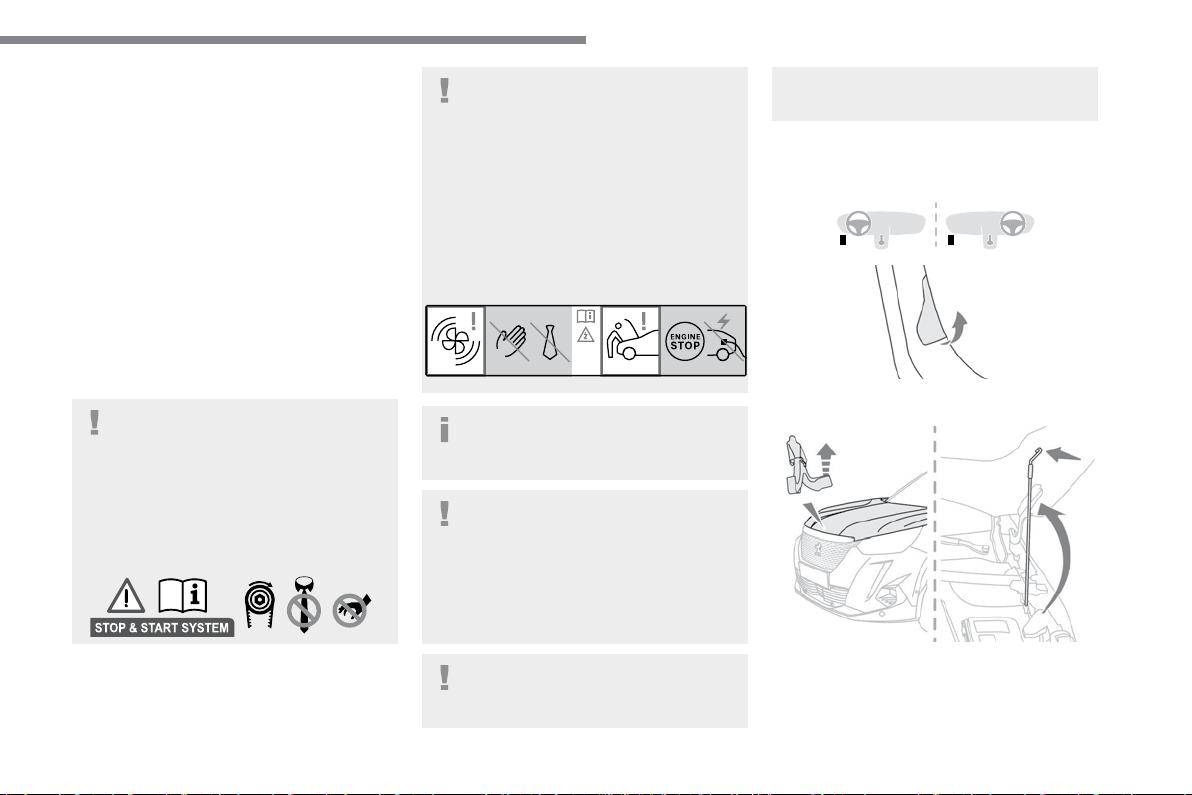 ENGINE
STOP

STOP & START SYSTEM