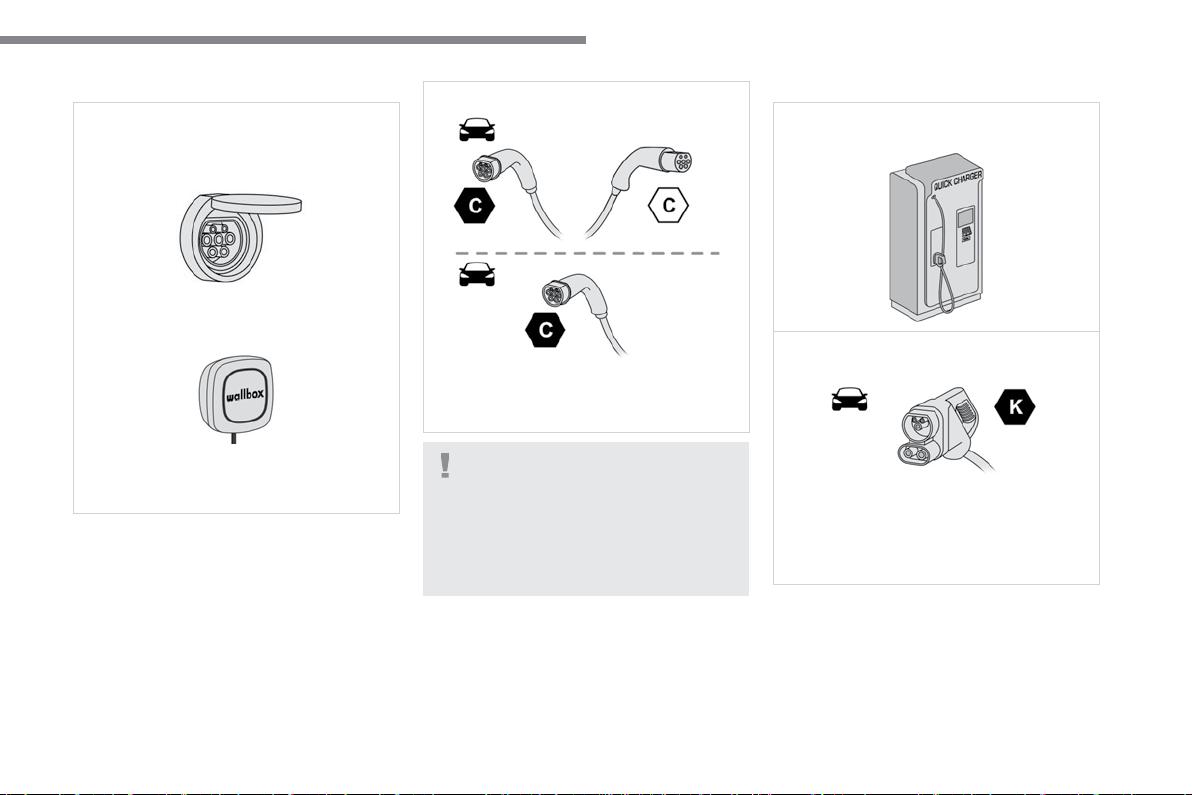 wallbox

C

C

C

QUICK CHARGER

K