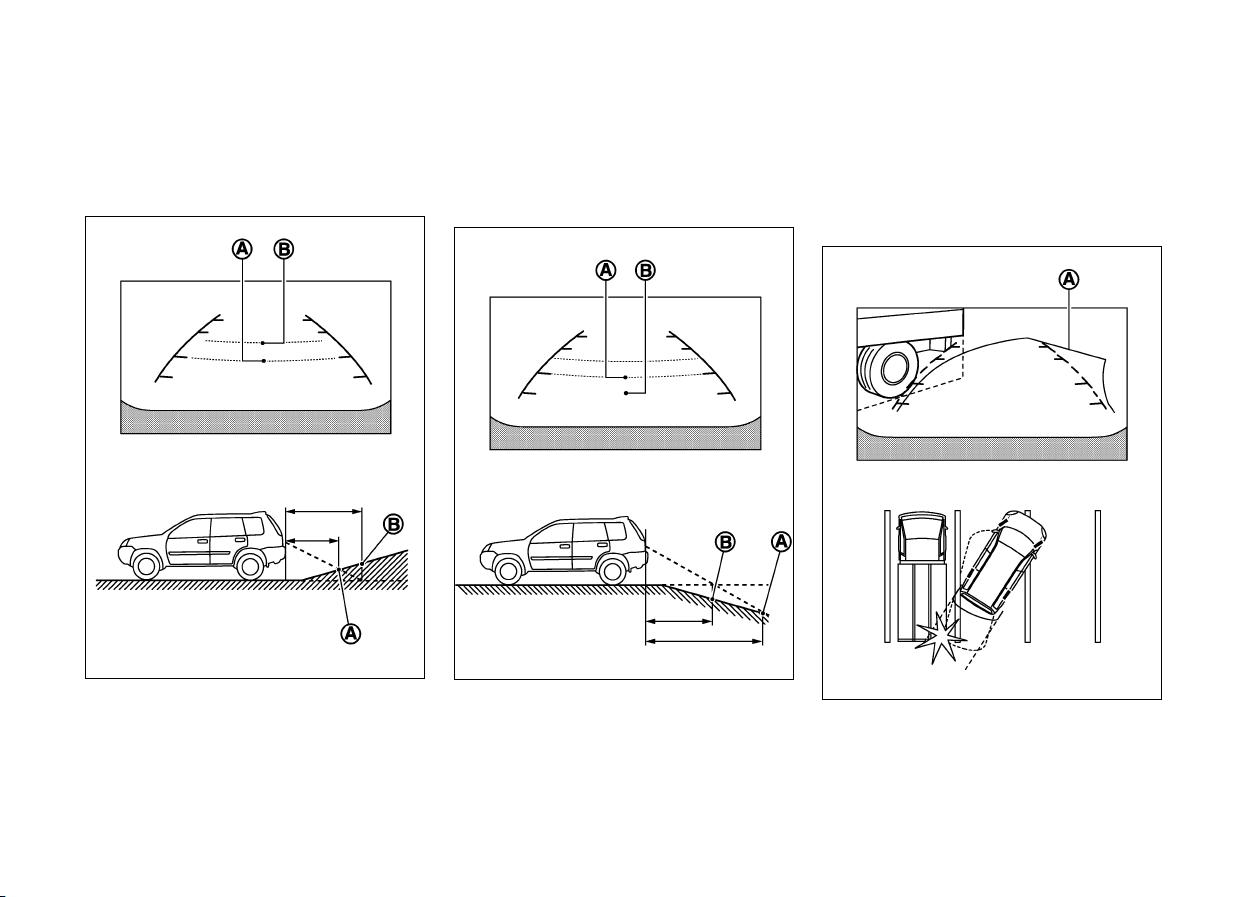 A B

B

A

A B

B A

A