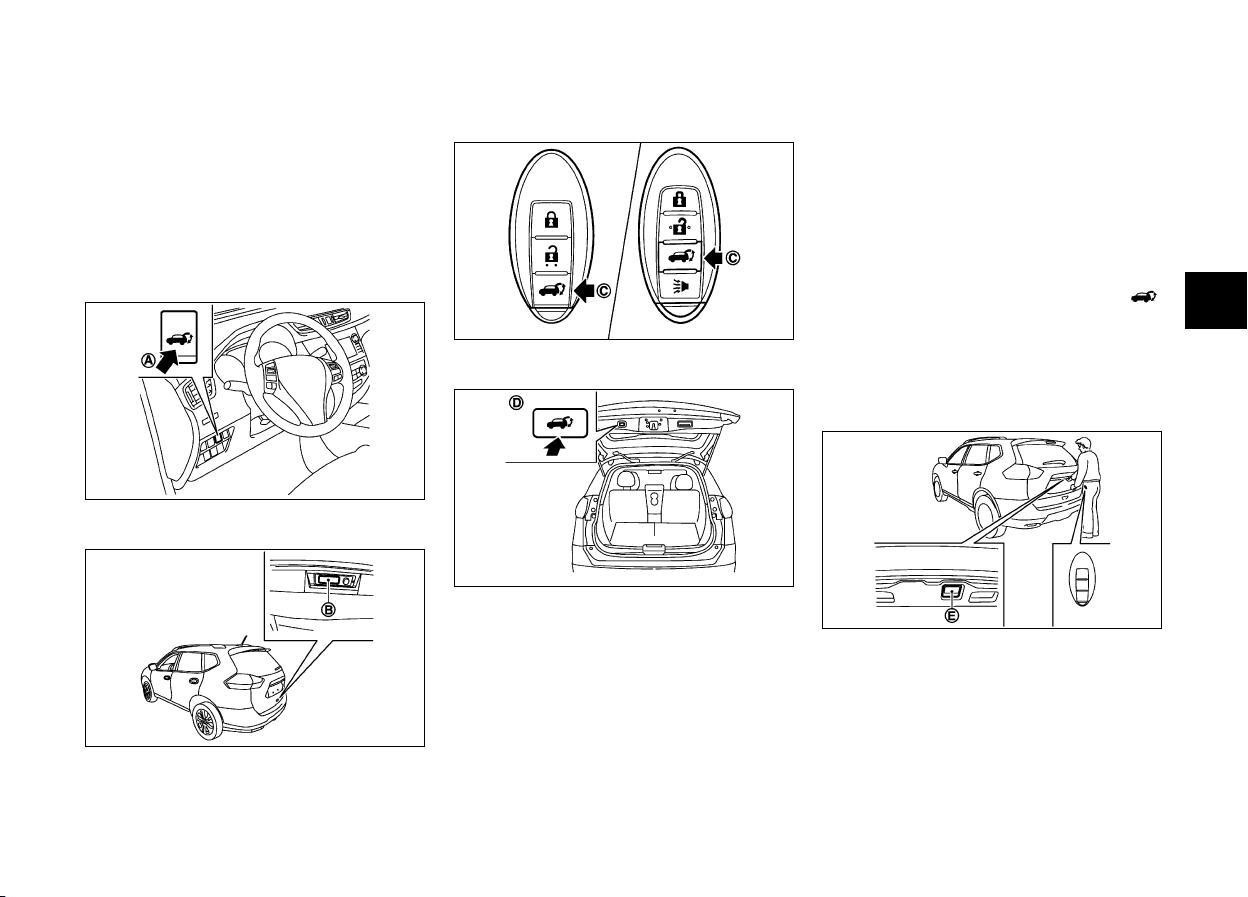 Ⓐ

Ⓑ

Ⓒ

Ⓒ

Ⓓ

Ⓔ