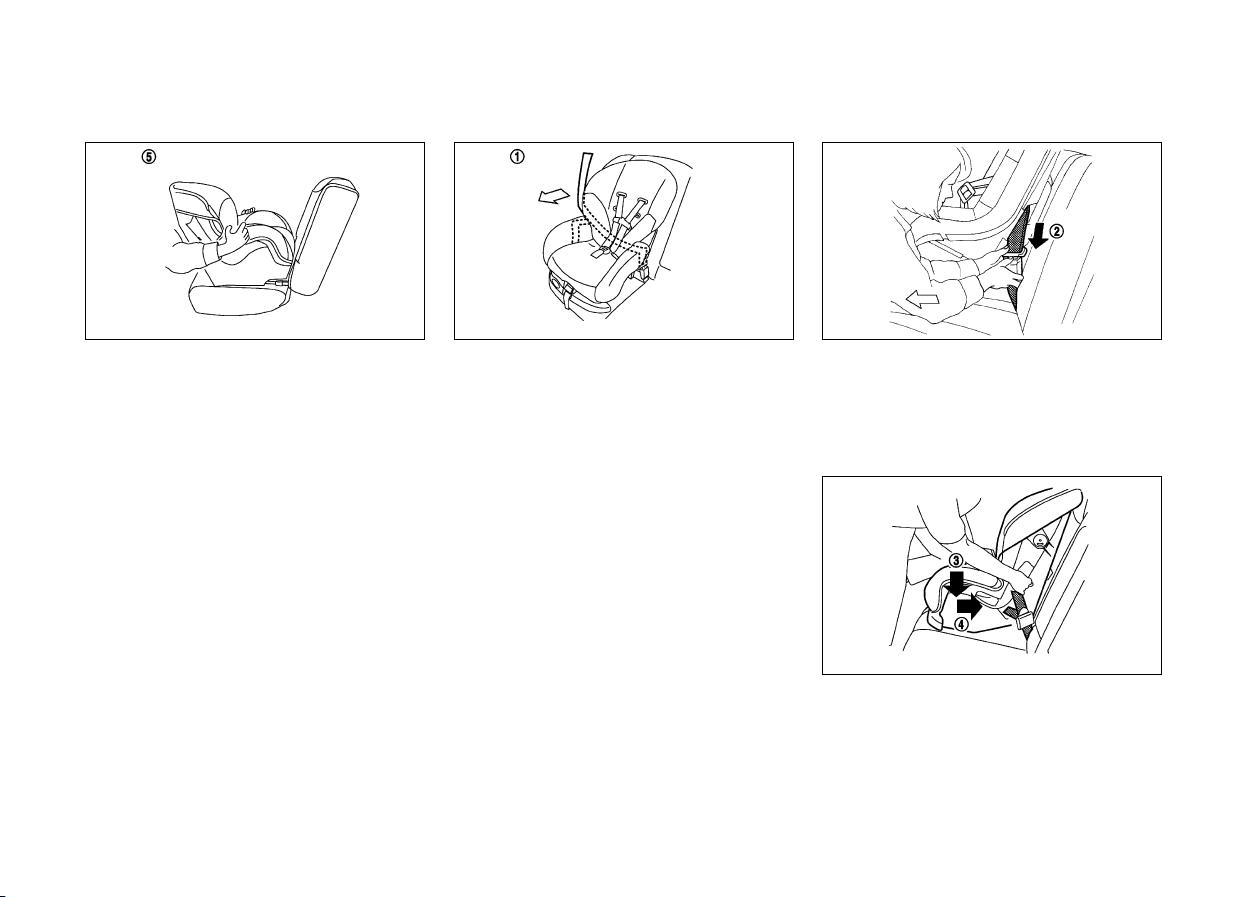 ⑤

①

②

③

④