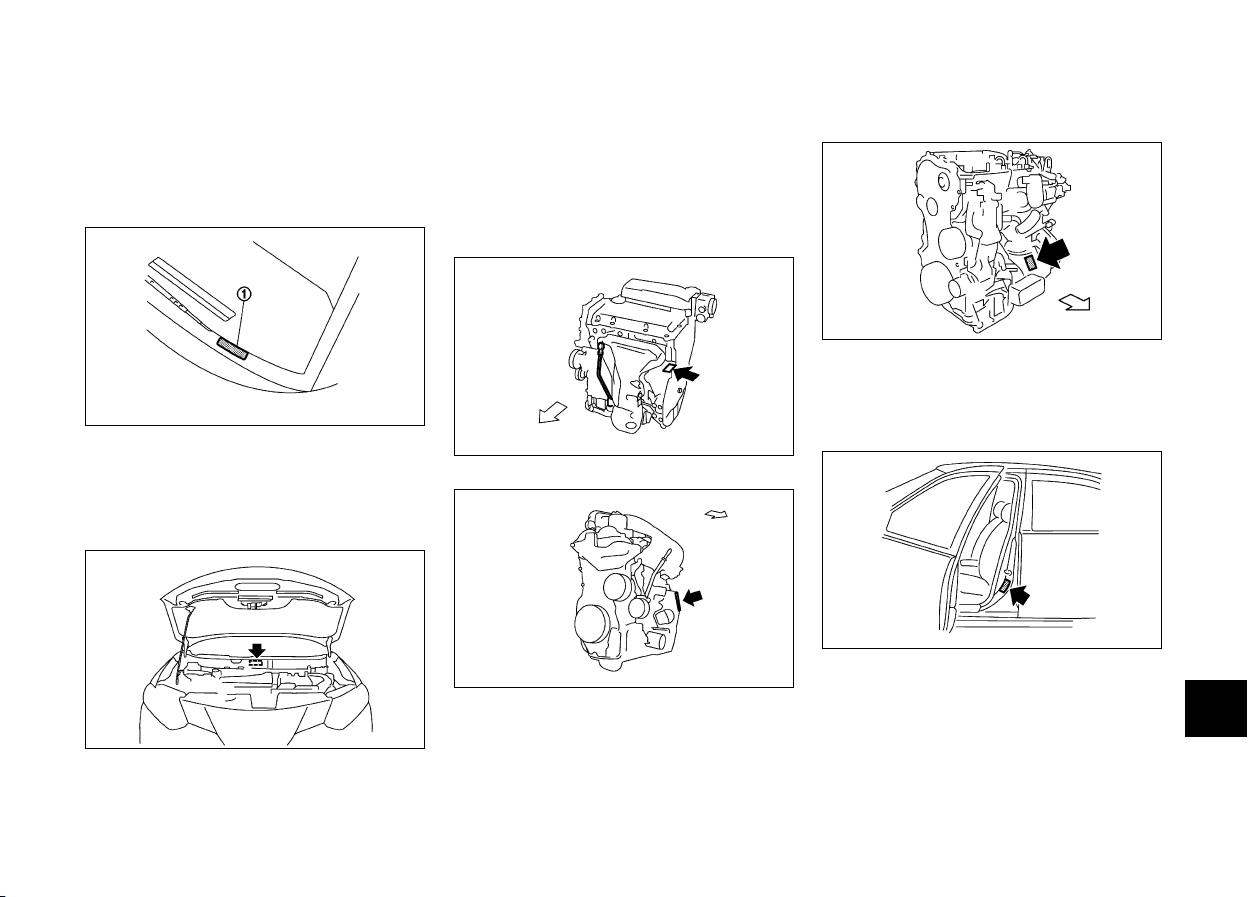 ①