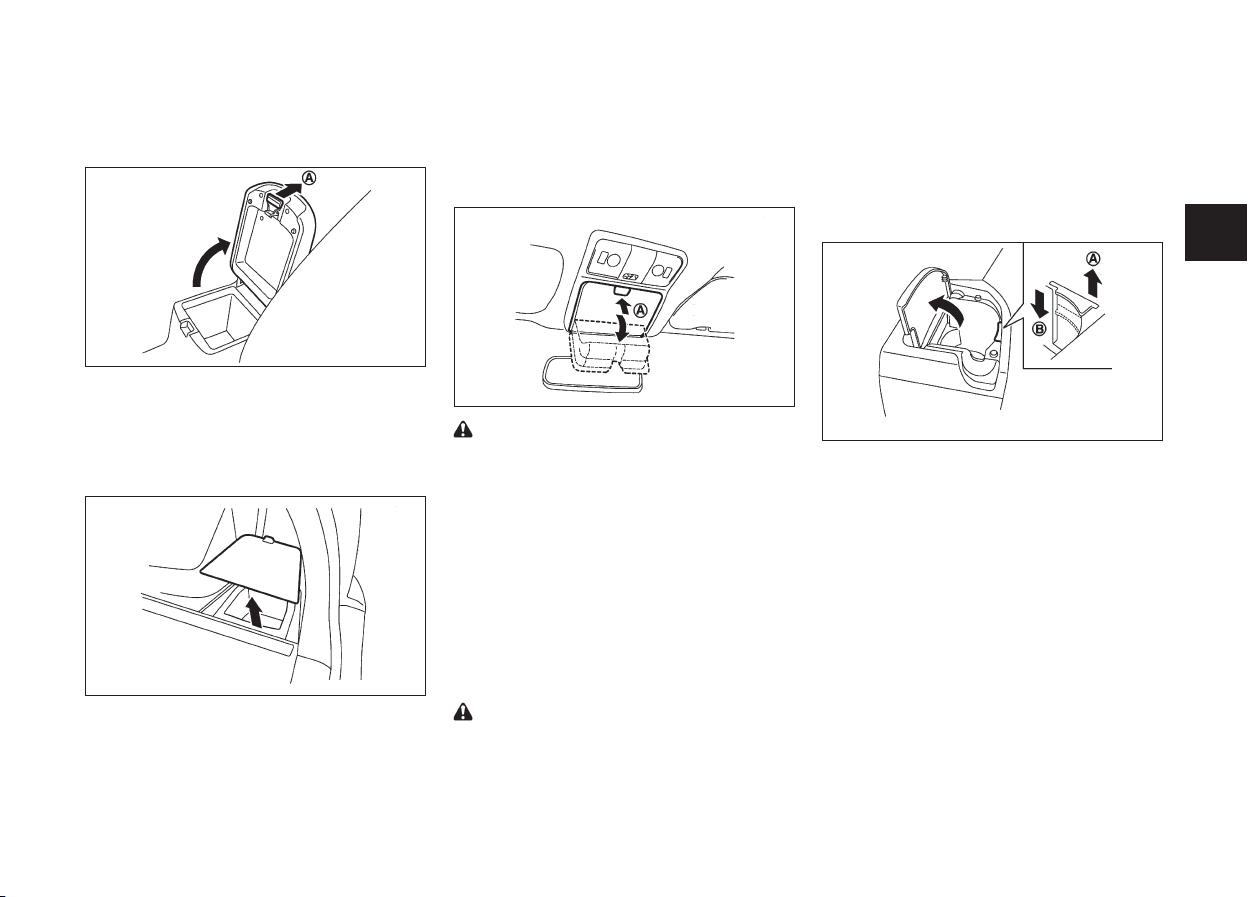 A

A

A
B