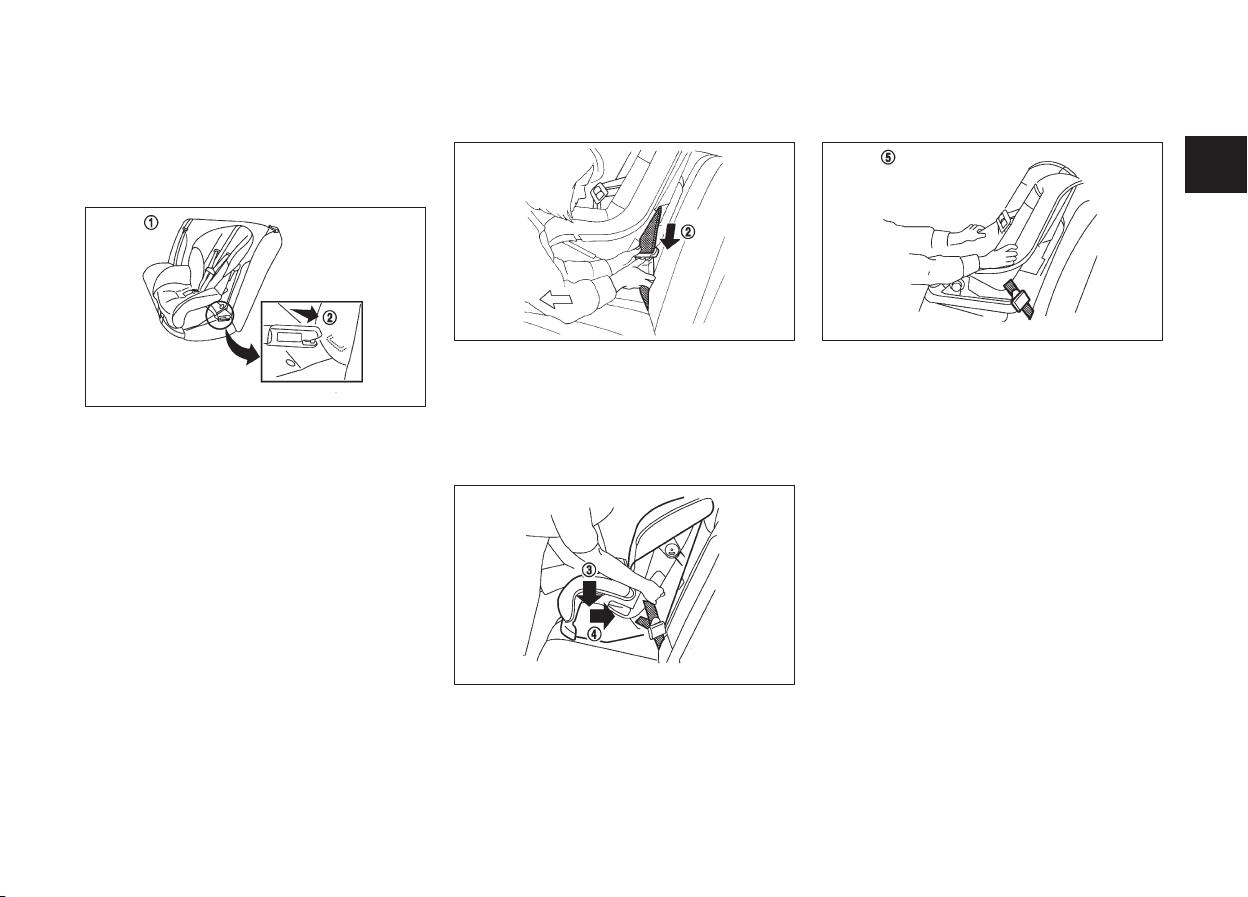 ①

②

②

③

④

⑤