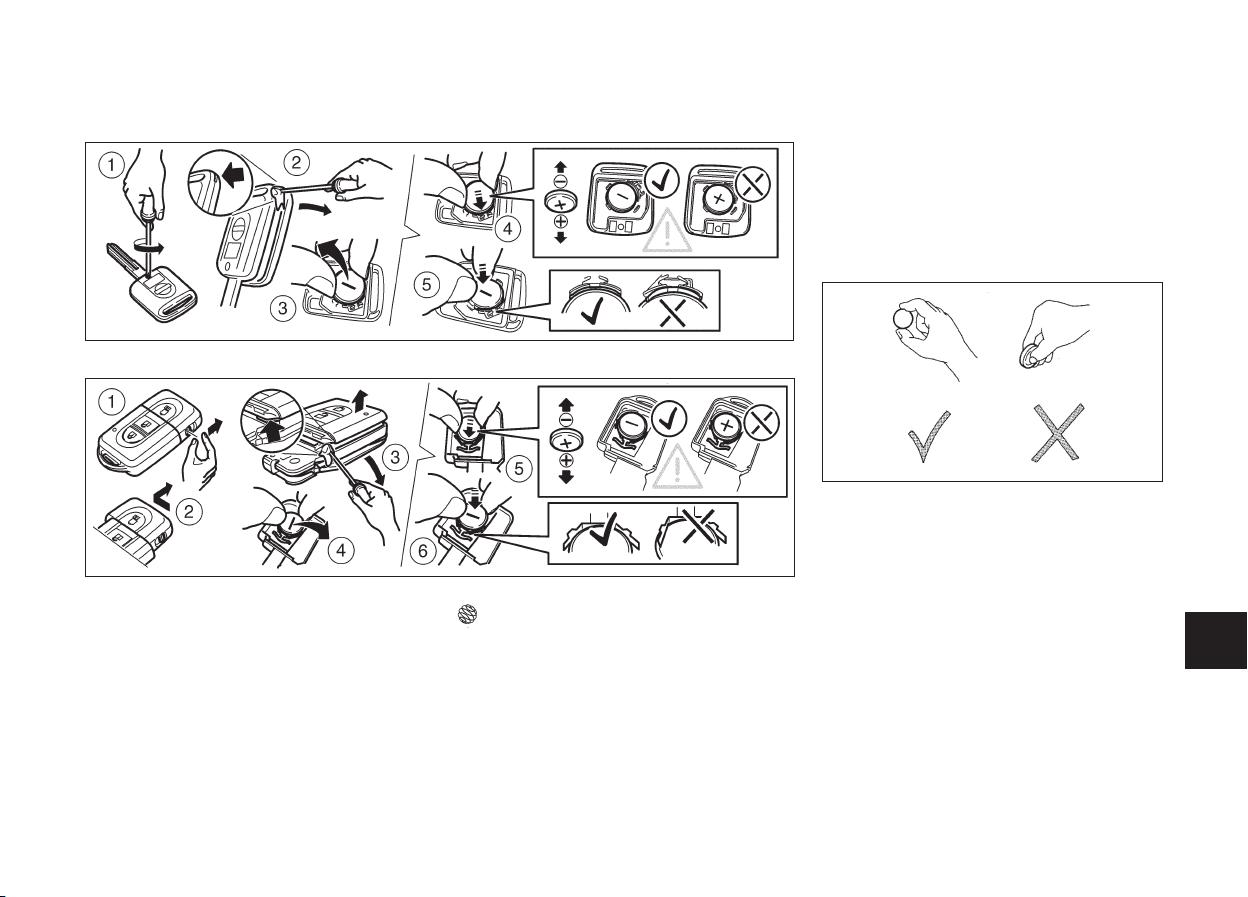 1
2
3
4
5

1
2
3
4
5
6