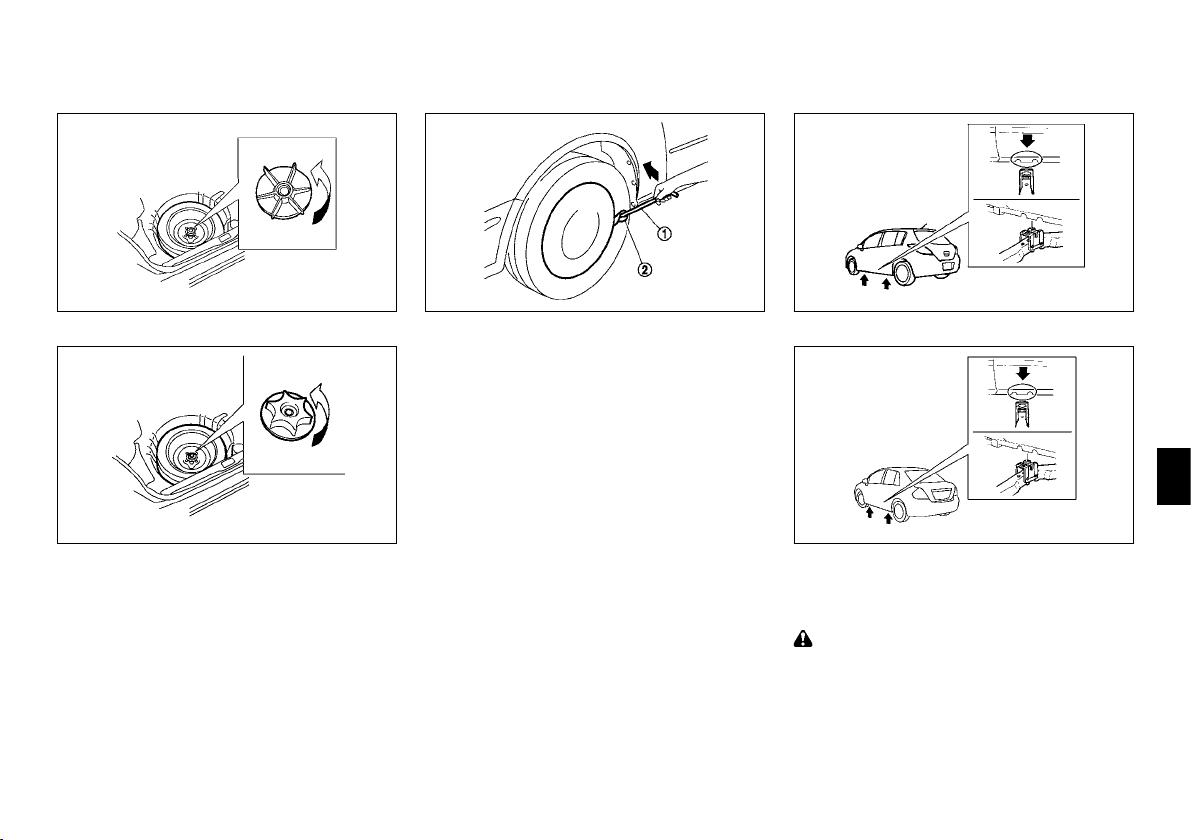 ①

②