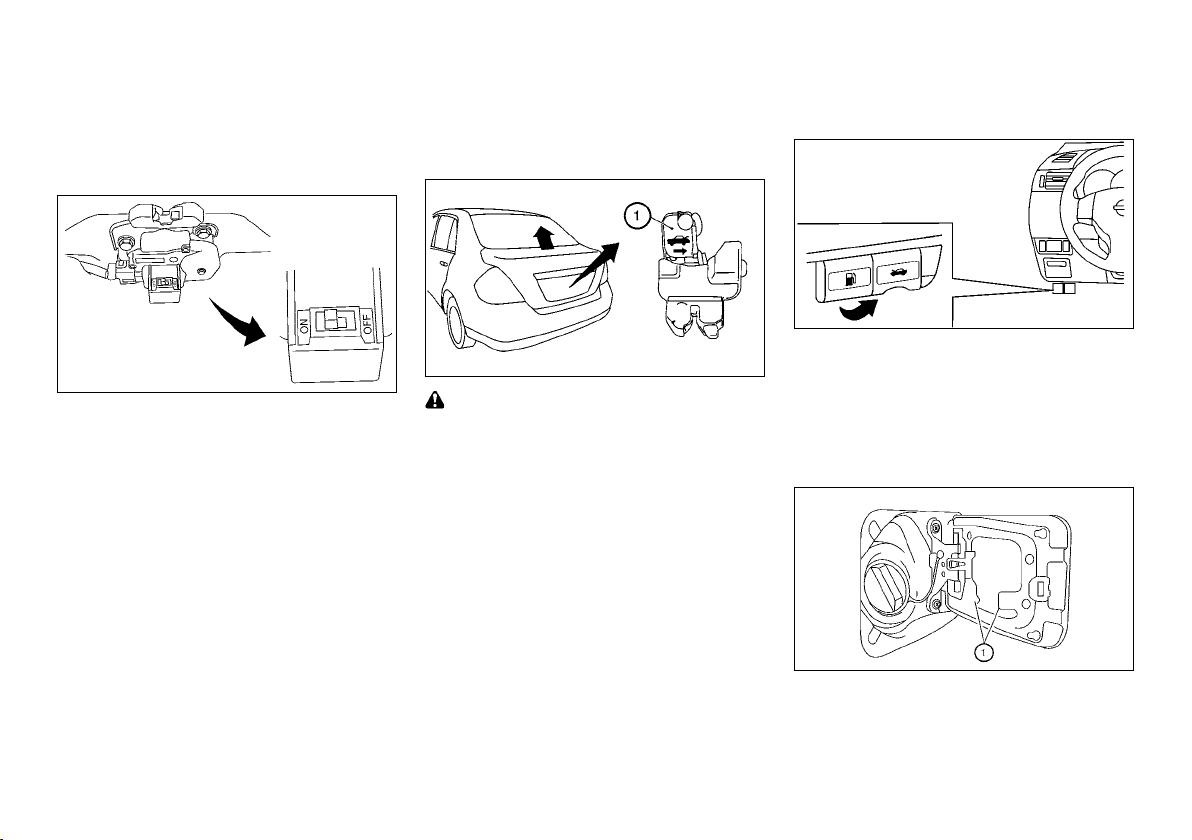 ON
OFF

1

1