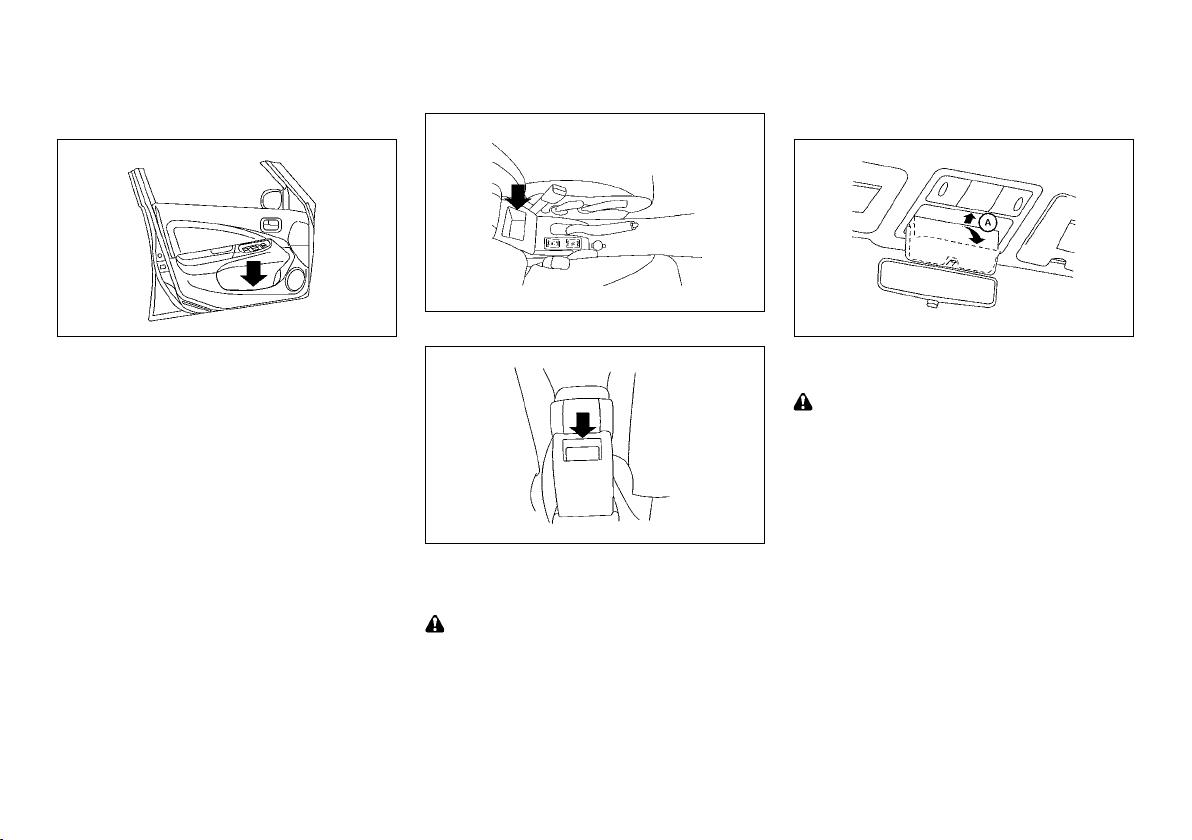 A