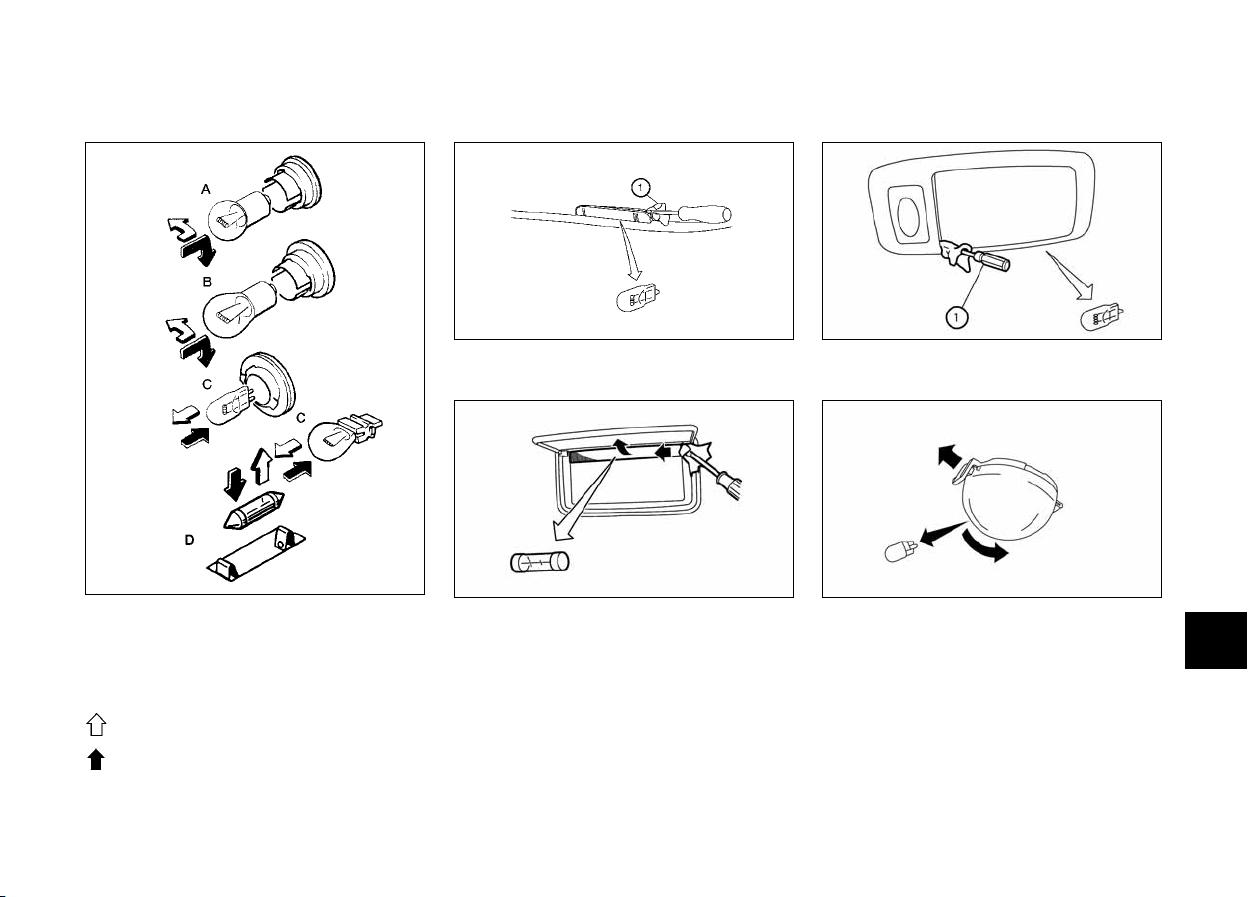 A
B
C
C
D

1

1