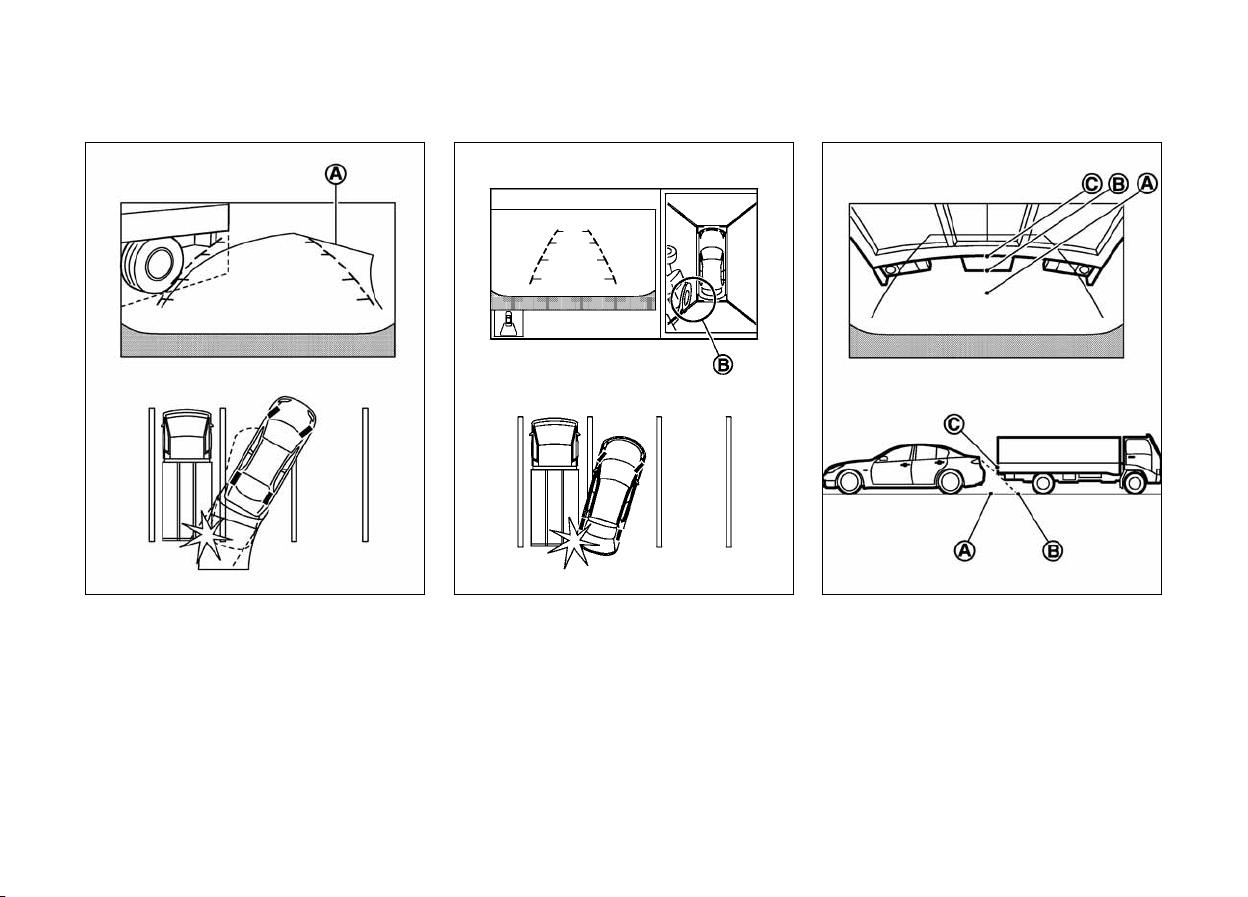 A

B

C B A

C

A B