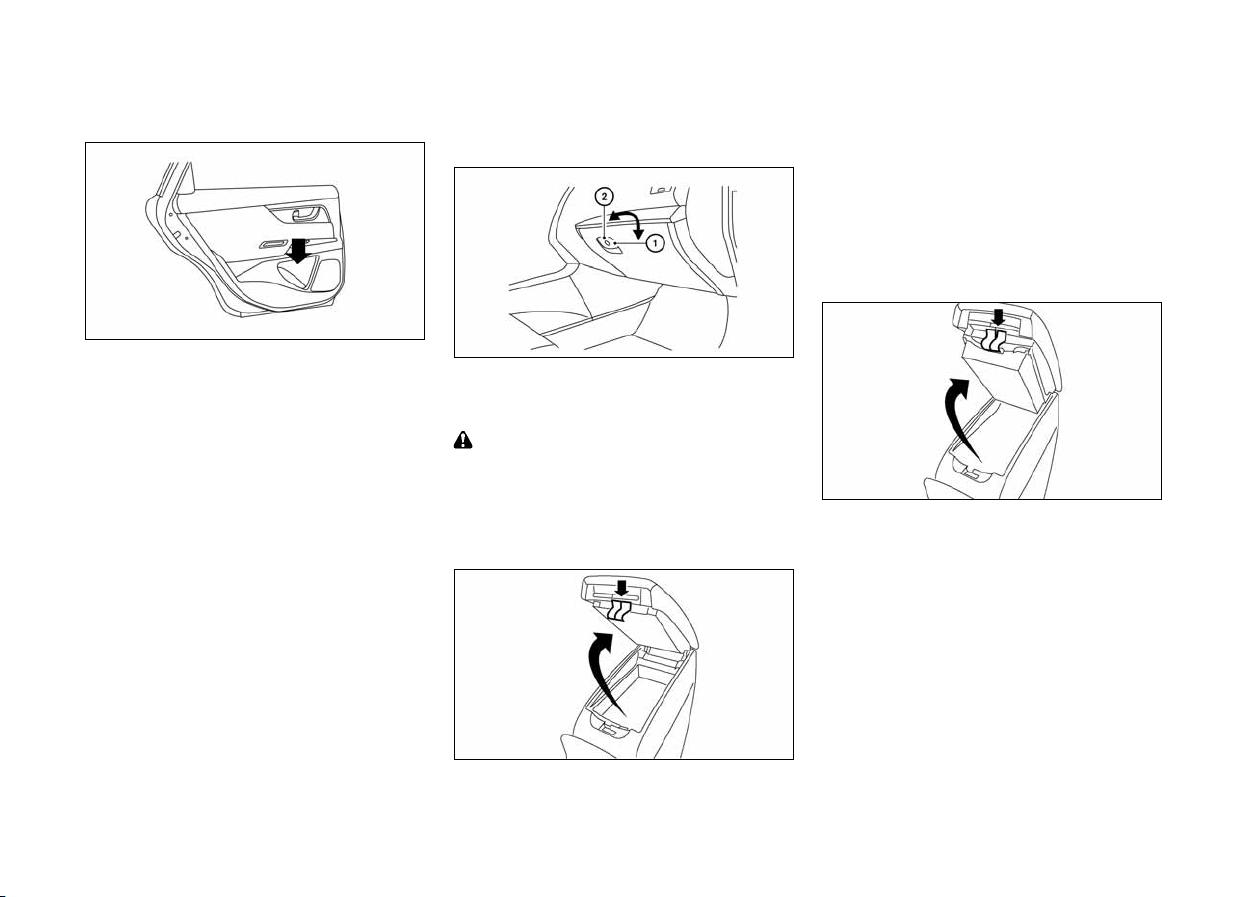 2

1