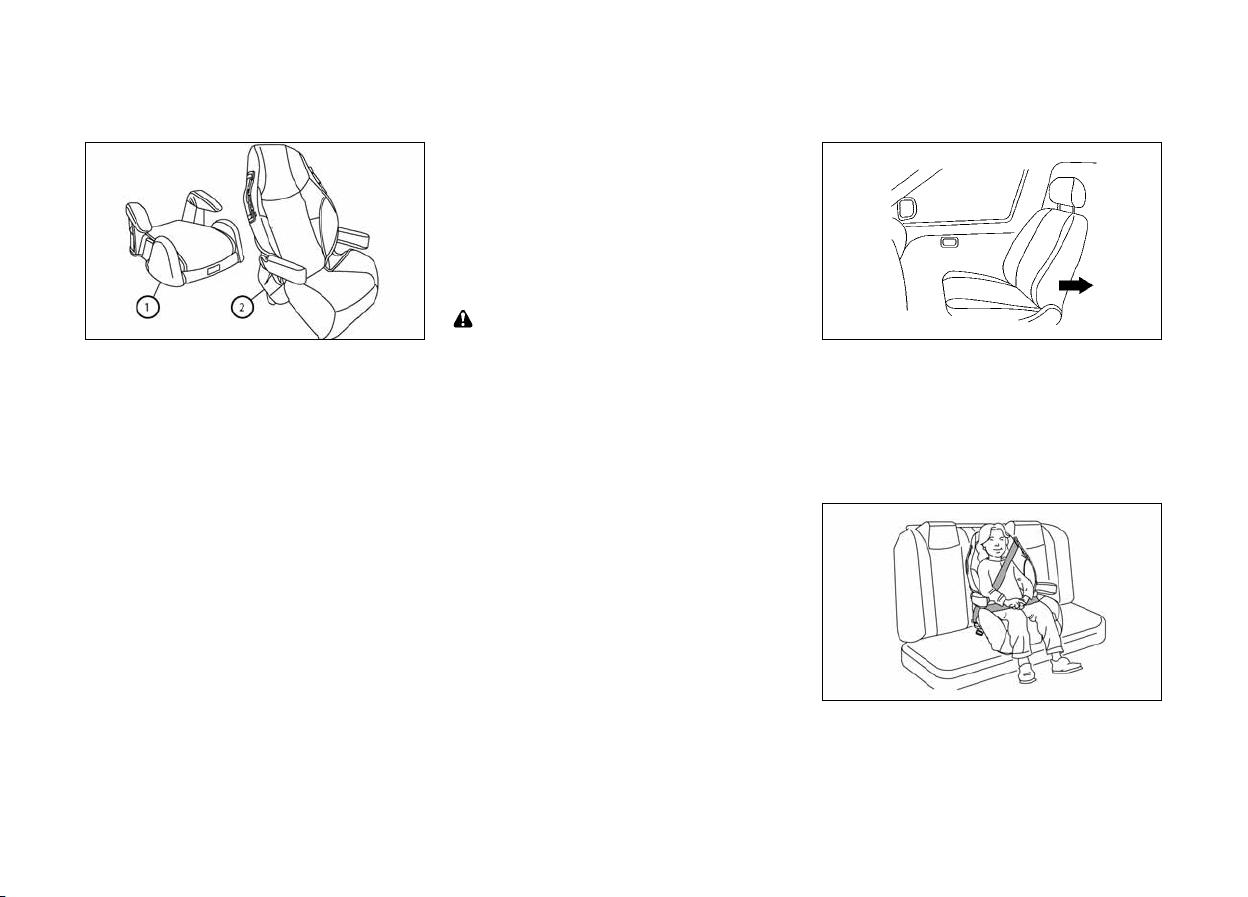 1
2