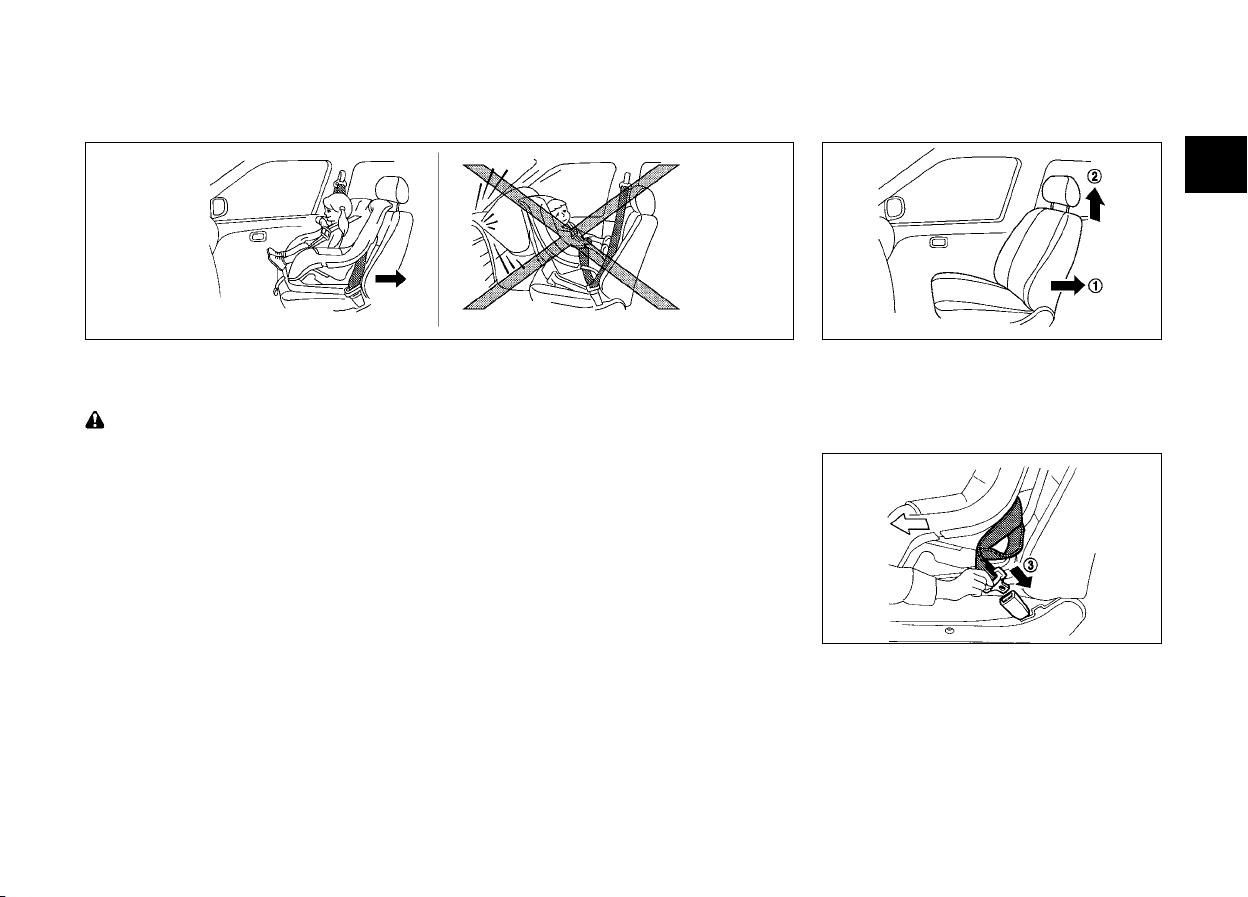 ②

①

③