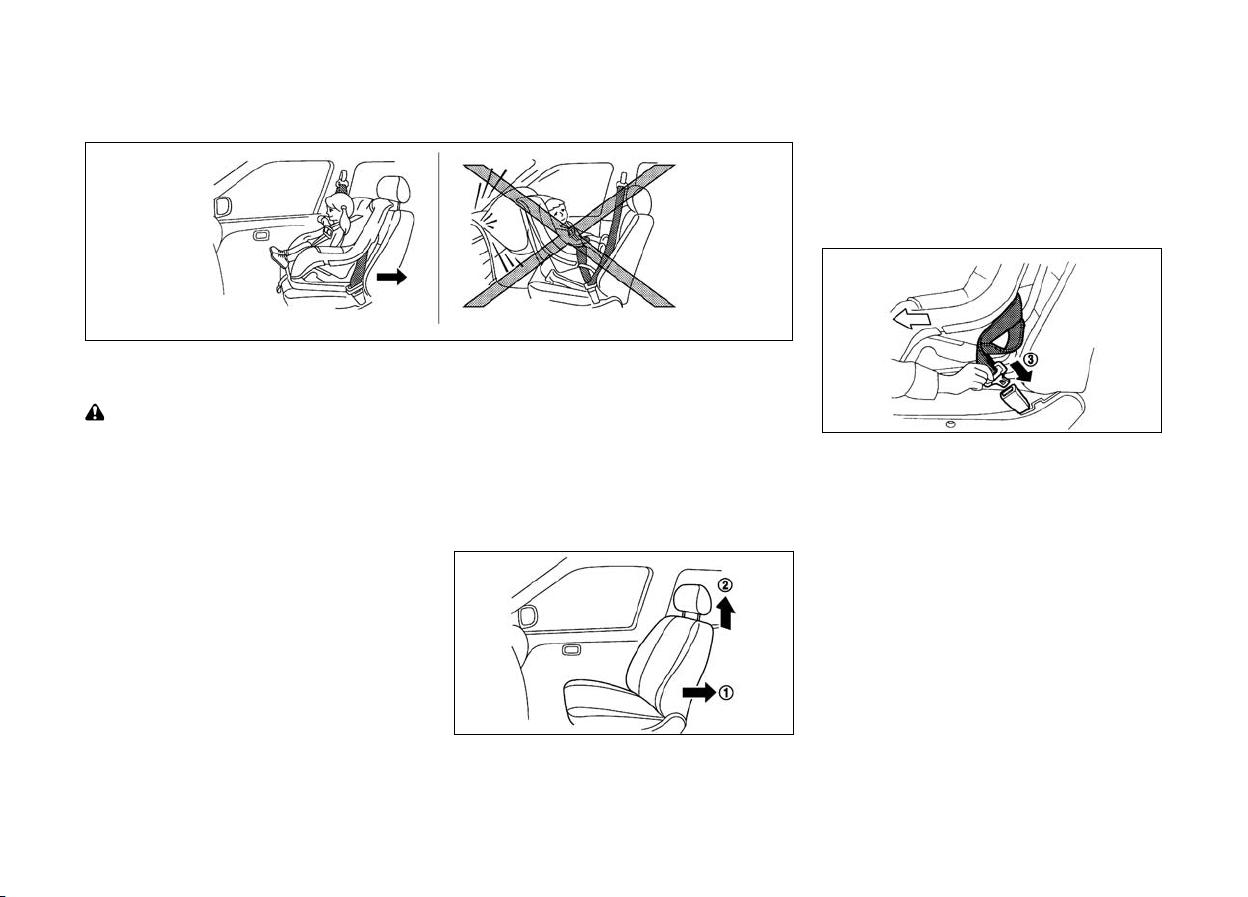 ②

①

③