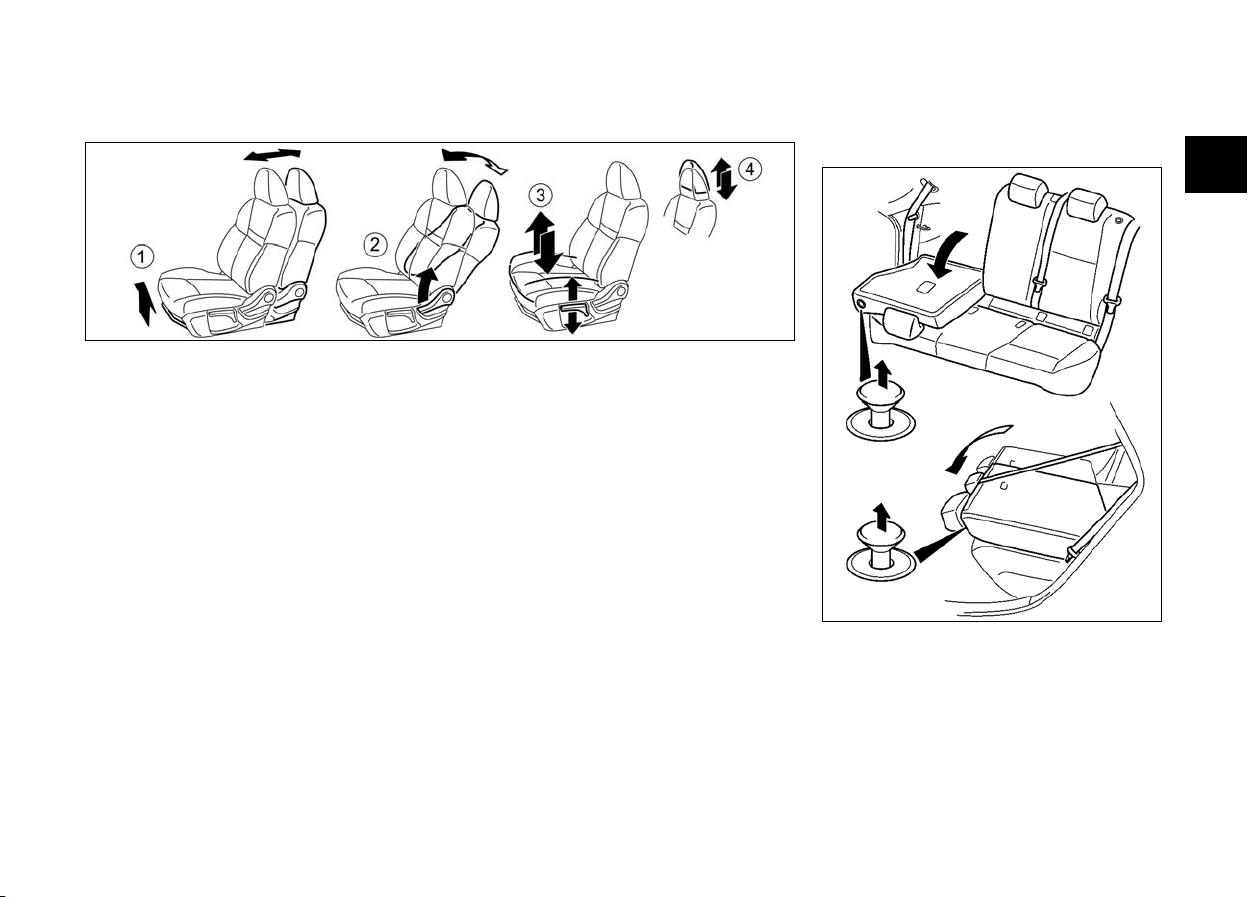 ①

②

③

④