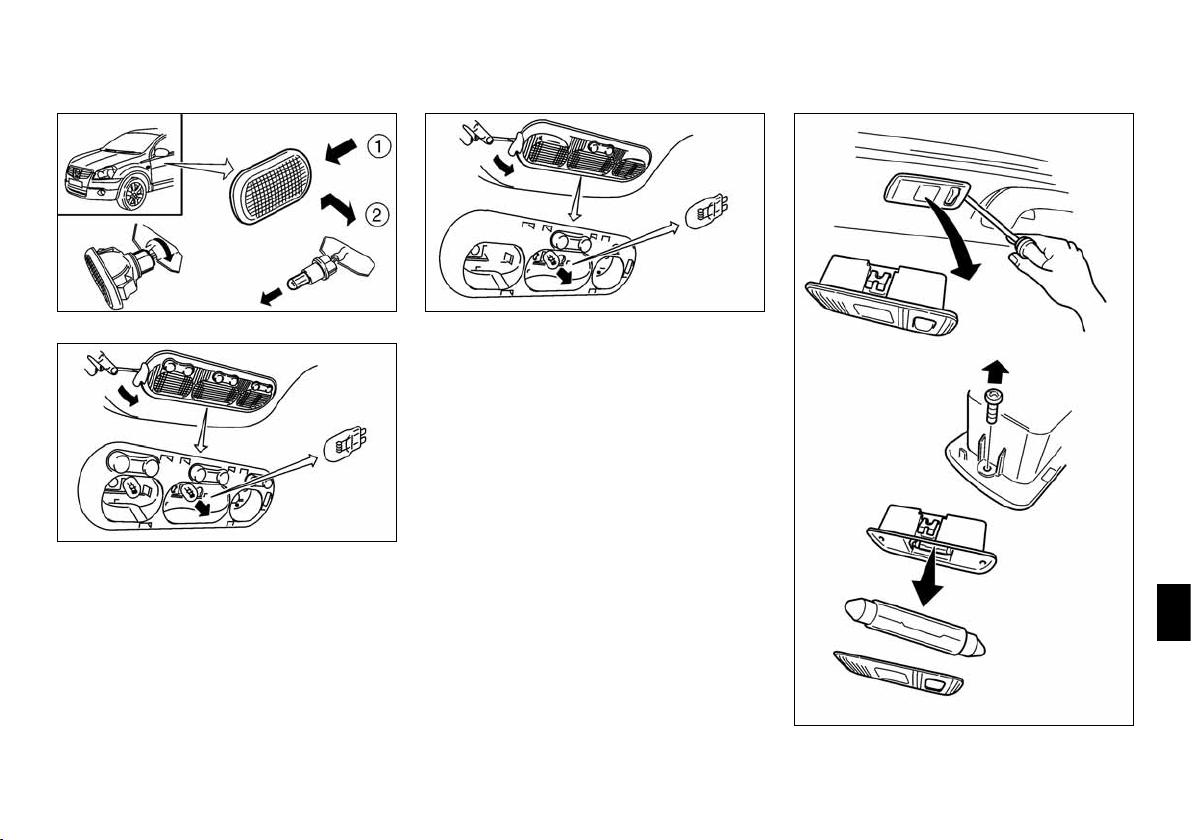 ①
②