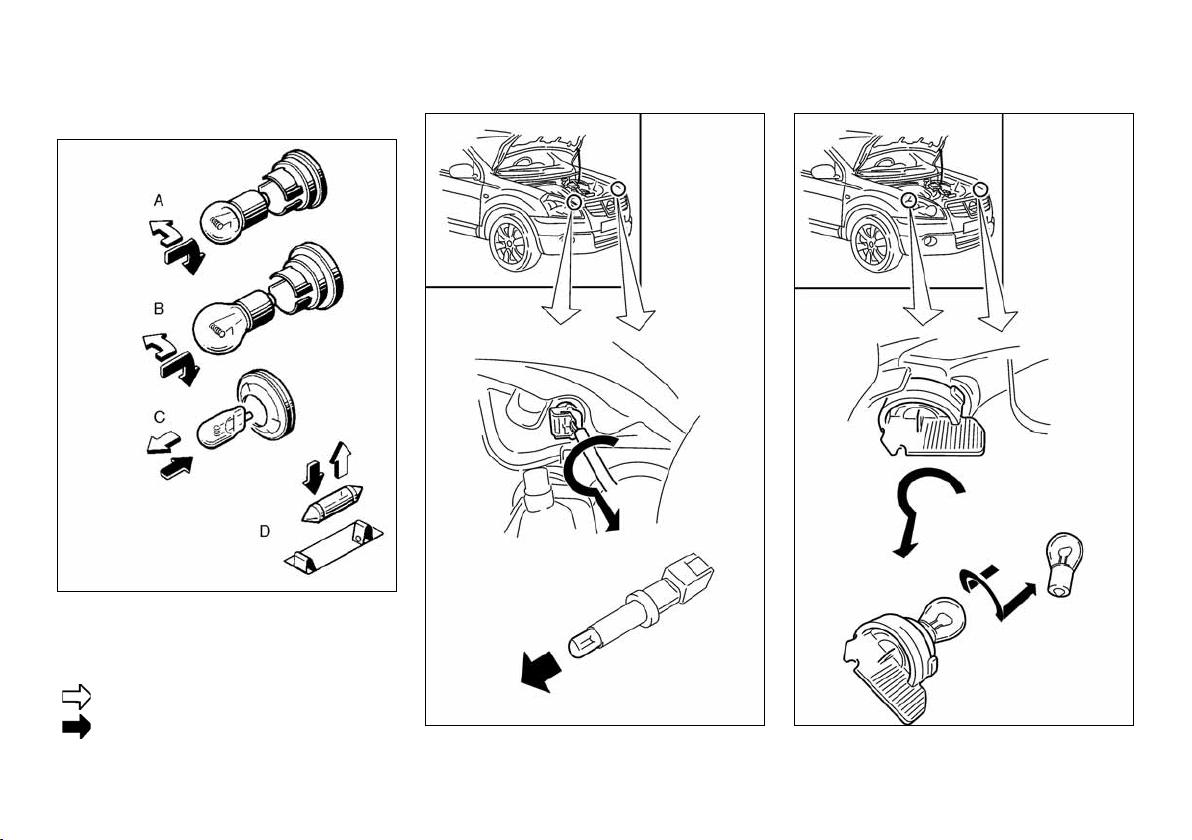 A
B
C
D