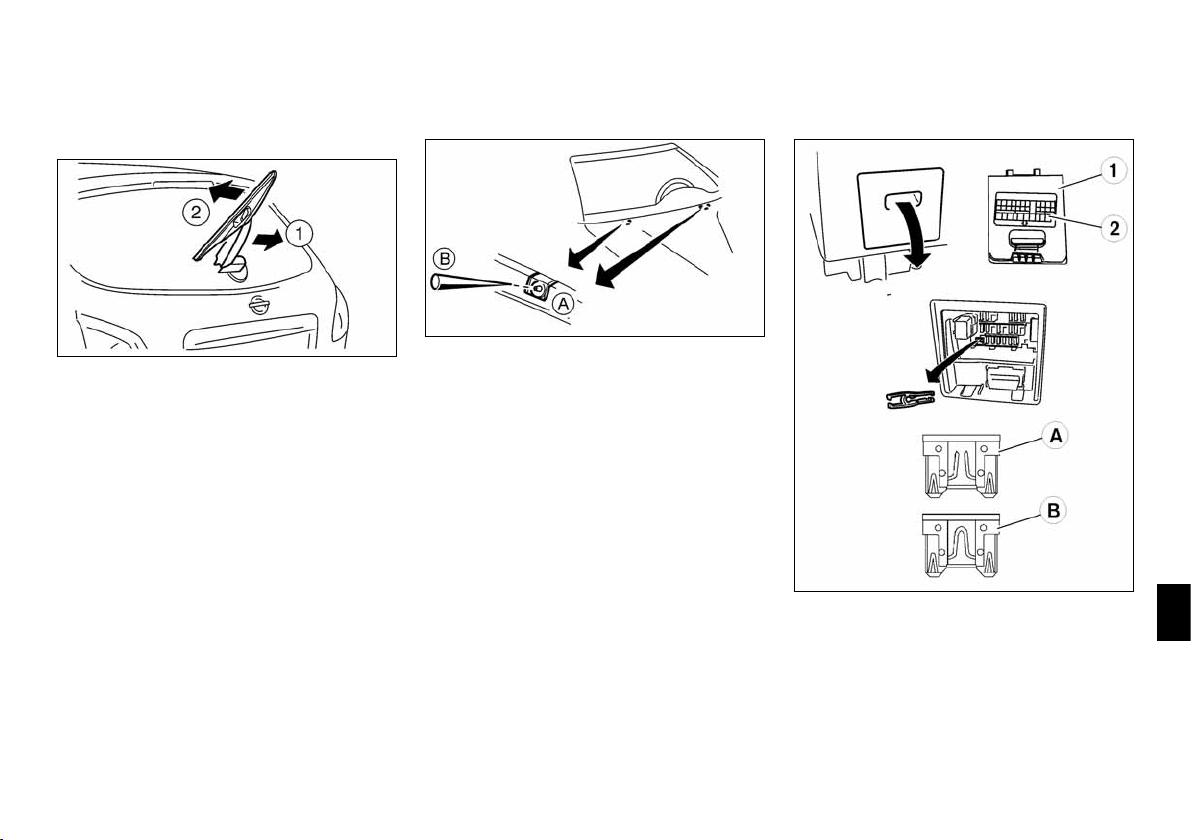 2
1
B
A
1
2
A
B