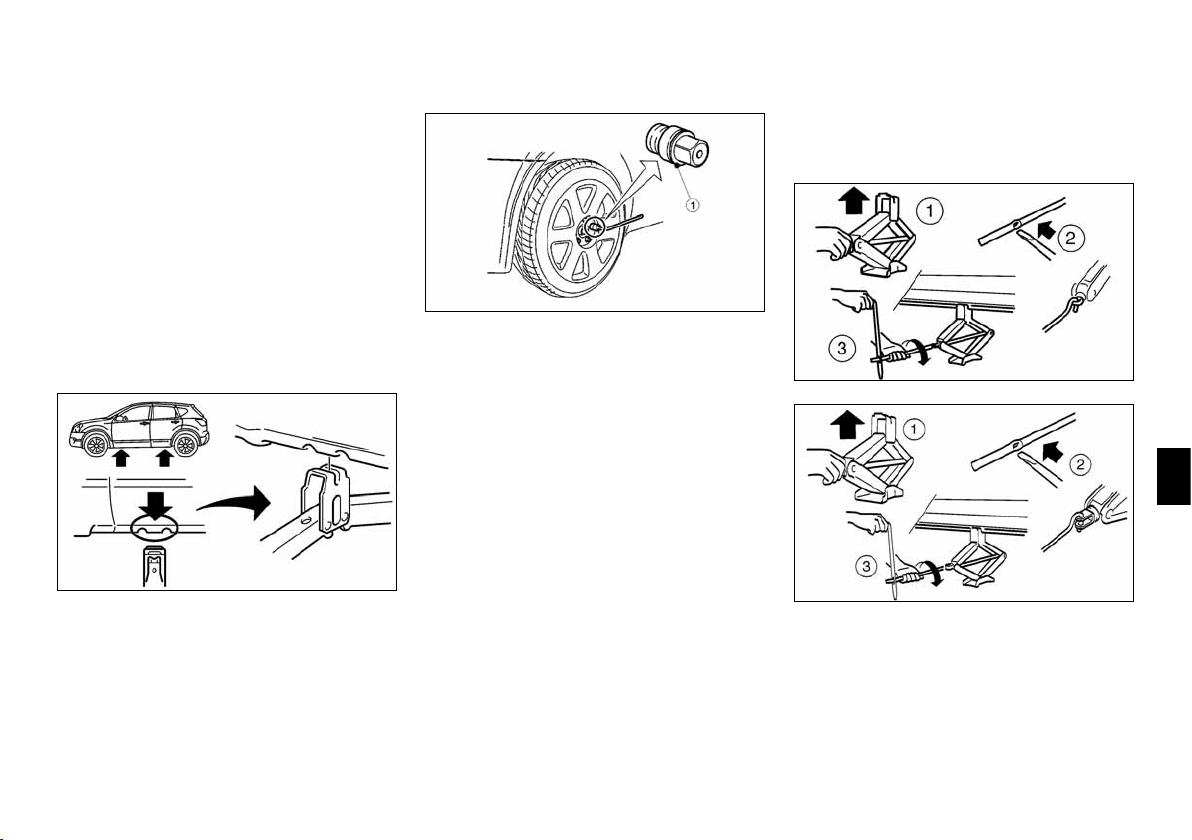 1

1

2

3

1

2

3