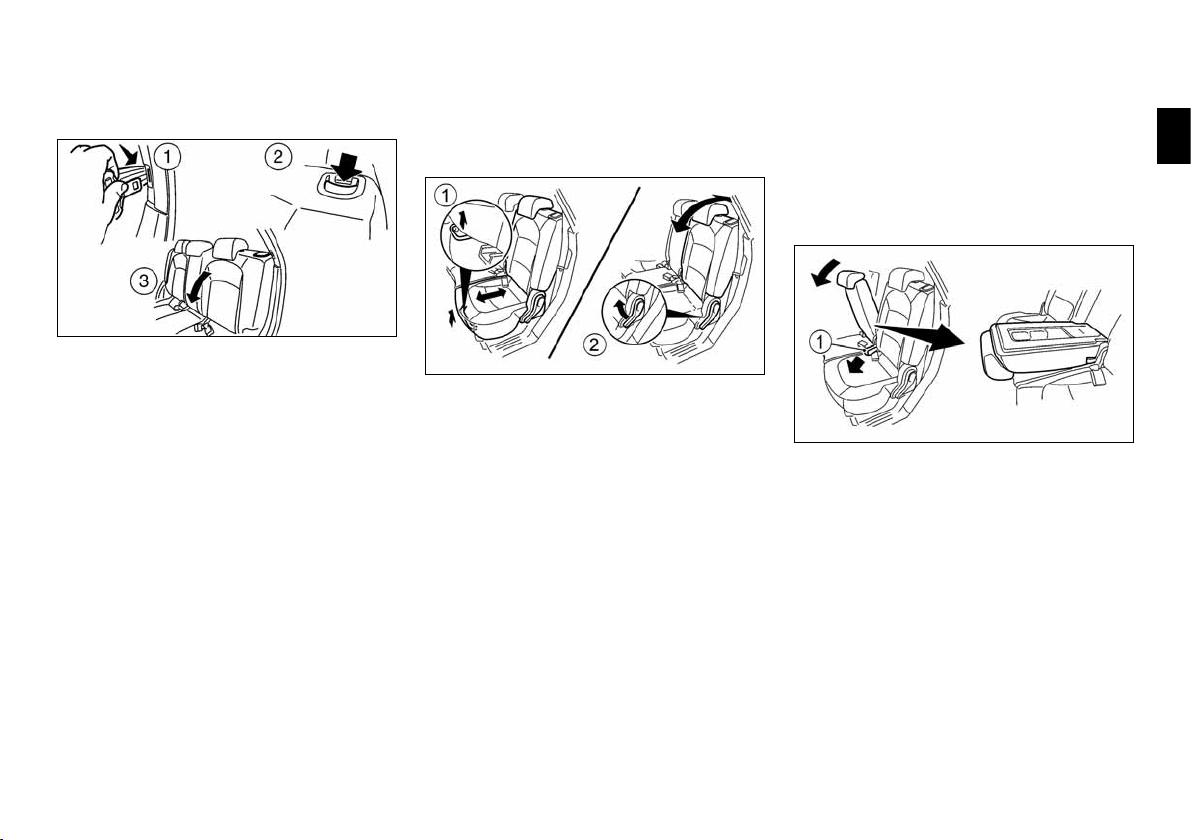 1
2
3

1
2

1